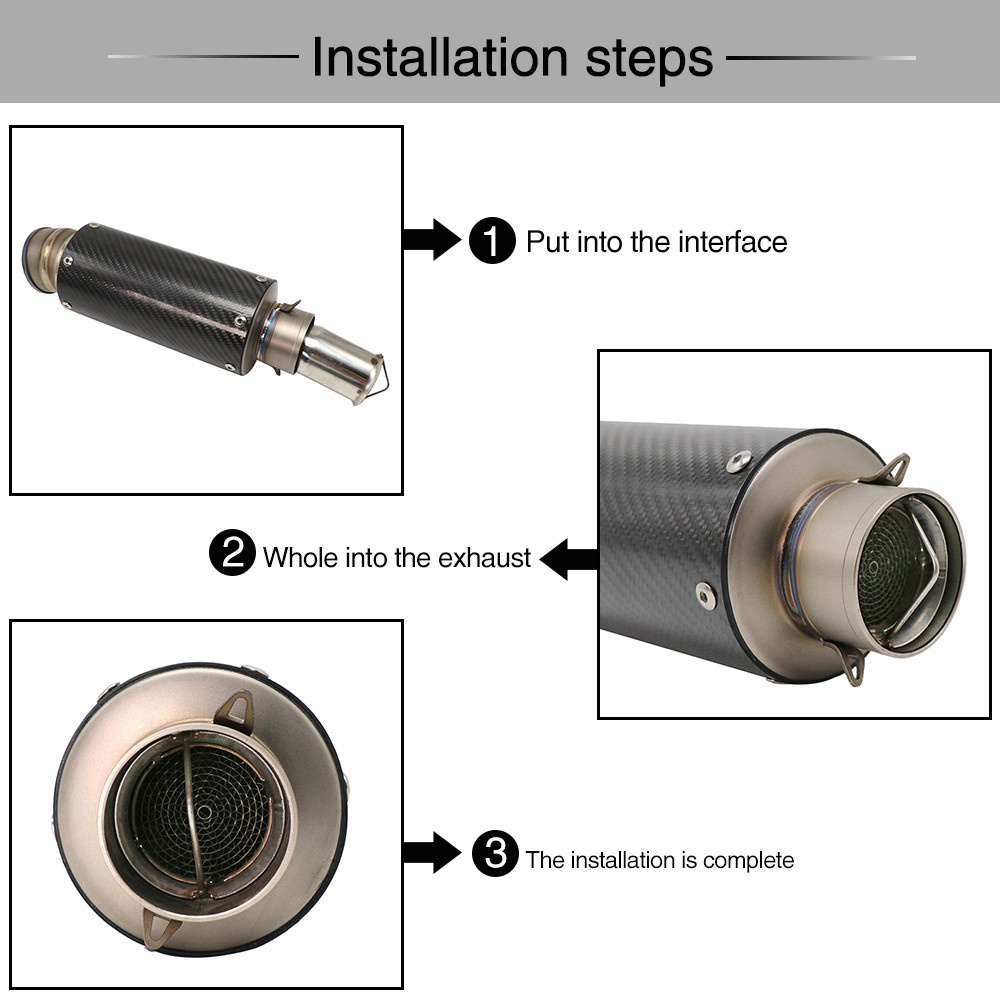 Installation steps

1 Put into the interface

2 Whole into the exhaust

3 The installation is complete