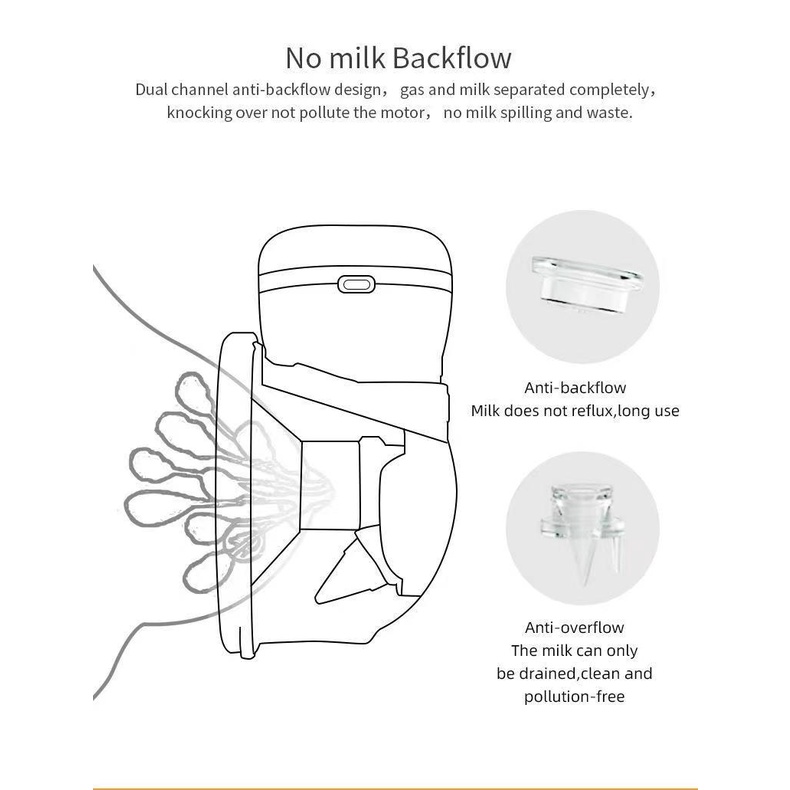 No milk Backflow

Dual channel anti-backflow design， gas and milk separated completely， knocking over not pollute the motor， no milk spilling and waste.

Anti-backflow
Milk does not reflux,long use

Anti-overflow
The milk can only be drained,clean and pollution-free