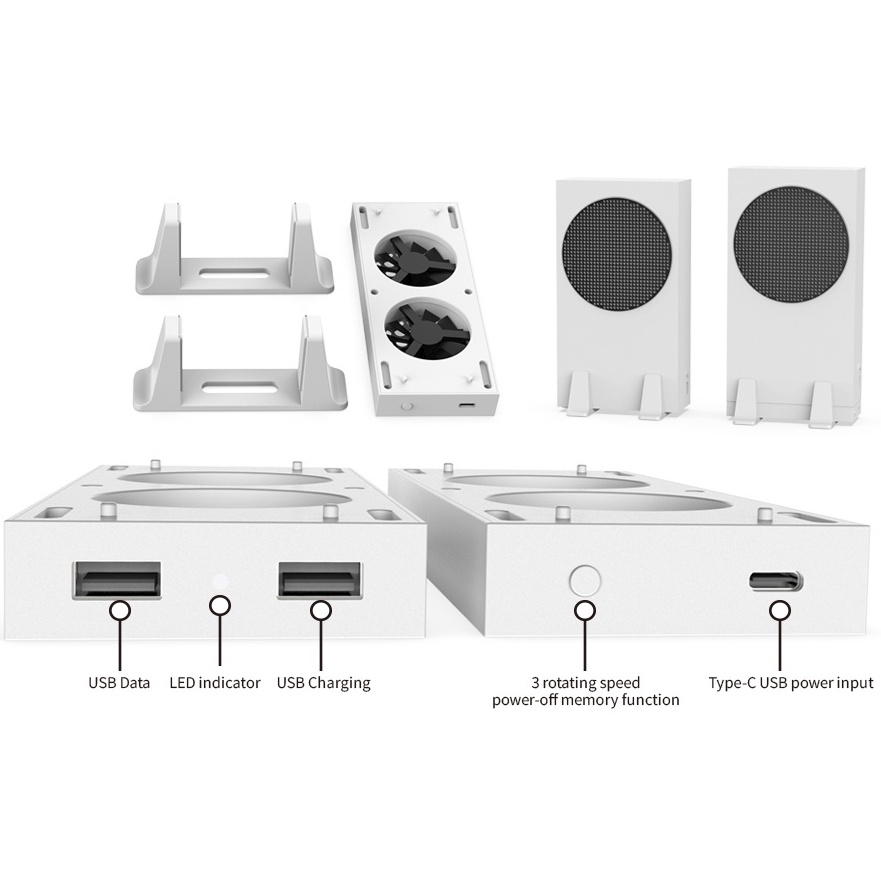 USB Data
LED indicator
USB Charging
3 rotating speed
power-off memory function
Type-C USB power input