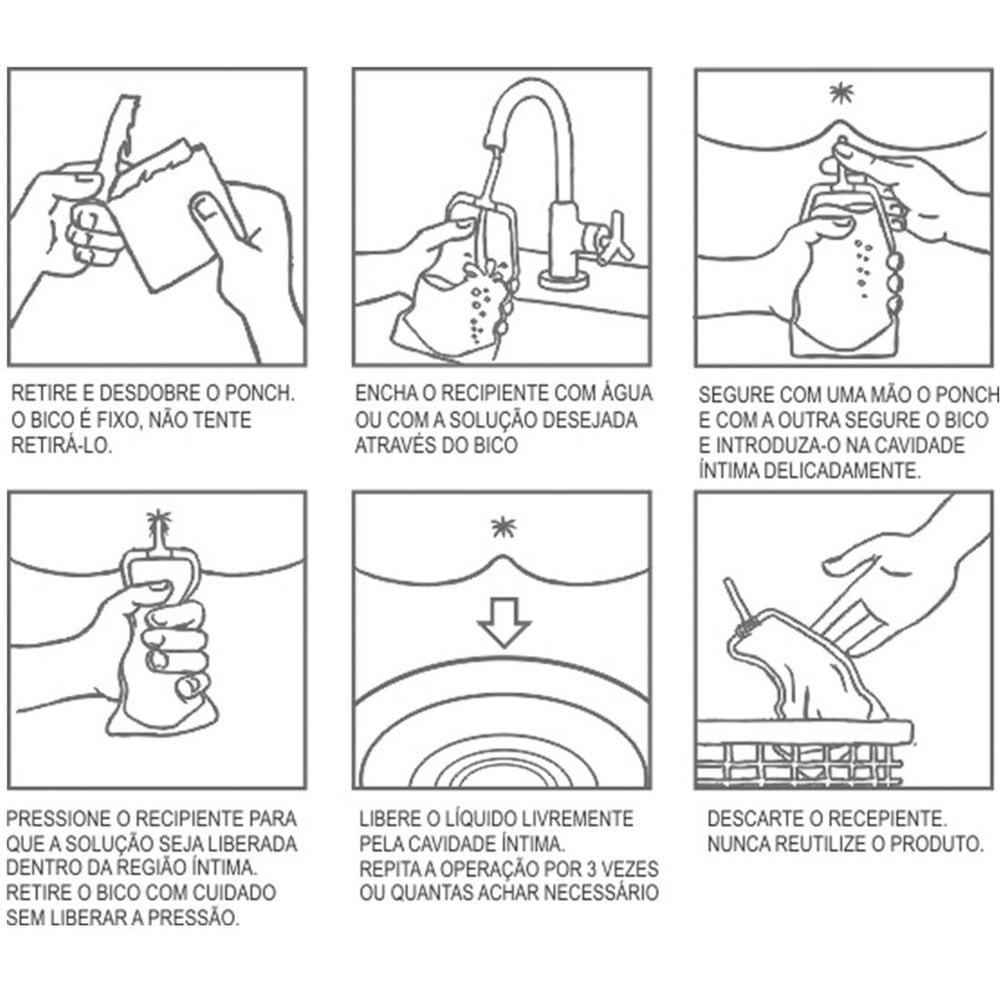 RETIRE E DESDOBRE O PONCH. O BICO É FIXO, NÃO TENTE RETIRÁ-LO.

ENCHA O RECIPIENTE COM ÁGUA OU COM A SOLUÇÃO DESEJADA ATRAVÉS DO BICO

SEGURE COM UMA MÃO O PONCH E COM A OUTRA SEGURE O BICO E INTRODUZA-O NA CAVIDADE ÍNTIMA DELICADAMENTE.

PRESSIONE O RECIPIENTE PARA QUE A SOLUÇÃO SEJA LIBERADA DENTRO DA REGIÃO ÍNTIMA. RETIRE O BICO COM CUIDADO SEM LIBERAR A PRESSÃO.

LIBERE O LÍQUIDO LIVREMENTE PELA CAVIDADE ÍNTIMA. REPITA A OPERAÇÃO POR 3 VEZES OU QUANTAS ACHAR NECESSÁRIO

DESCARTE O RECEPIENTE. NUNCA REUTILIZE O PRODUTO.