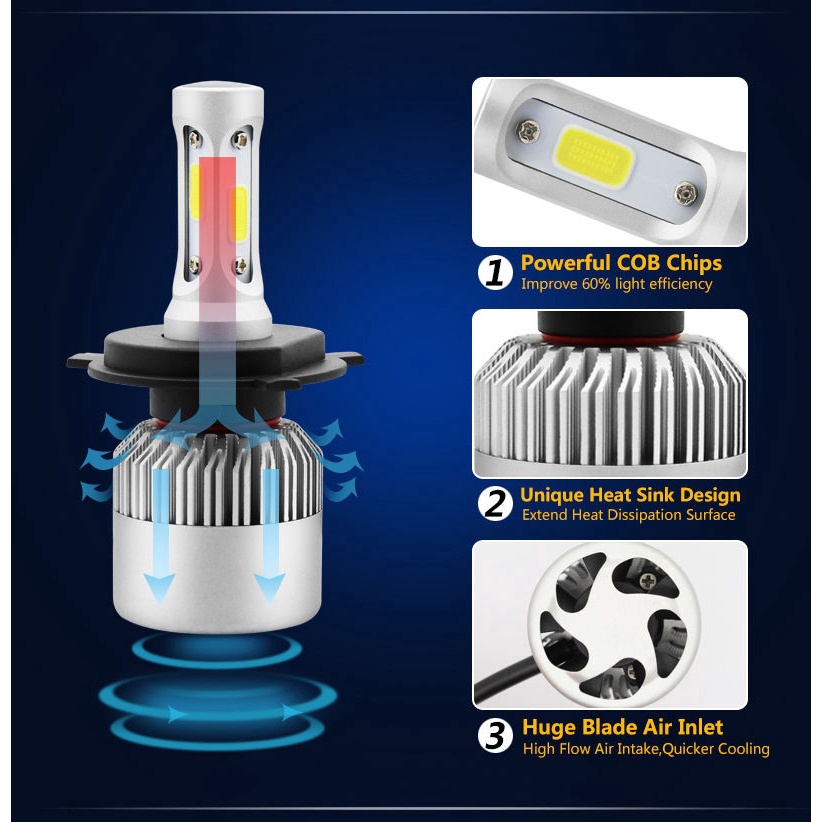 1 Powerful COB Chips
Improve 60% light efficiency

2 Unique Heat Sink Design
Extend Heat Dissipation Surface

3 Huge Blade Air Inlet
High Flow Air Intake,Quicker Cooling