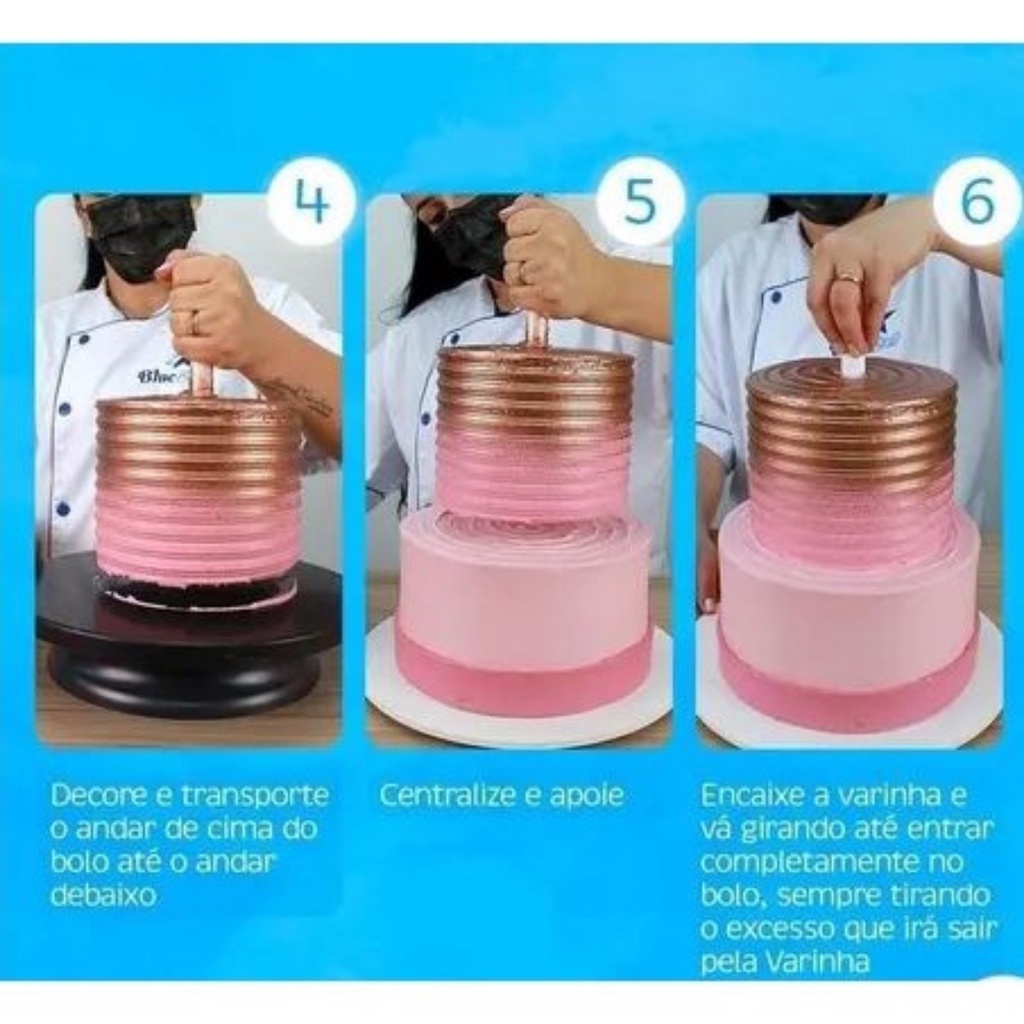 4

Blue

Decore e transporte o andar de cima do bolo até o andar debaixo

5

Centralize e apoie

6

Encaixe a varinha e vá girando até entrar completamente no bolo, sempre tirando o excesso que irá sair pela Varinha