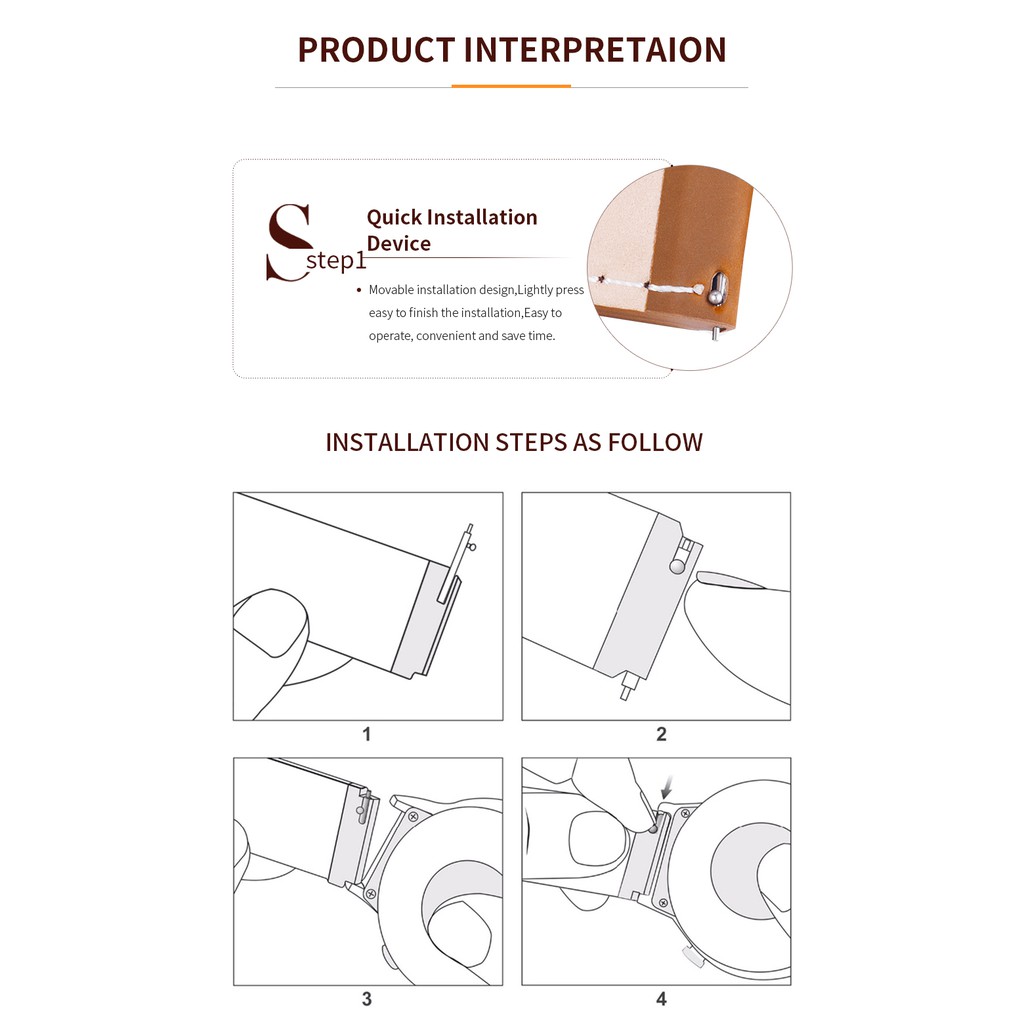 PRODUCT INTERPRETAION

Step1

Quick Installation Device

• Movable installation design,Lightly press easy to finish the installation,Easy to operate, convenient and save time.

INSTALLATION STEPS AS FOLLOW

1

2

3

4