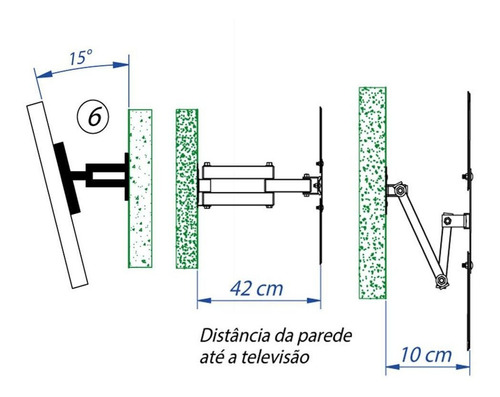 15°

6

42 cm

Distância da parede até a televisão

10 cm