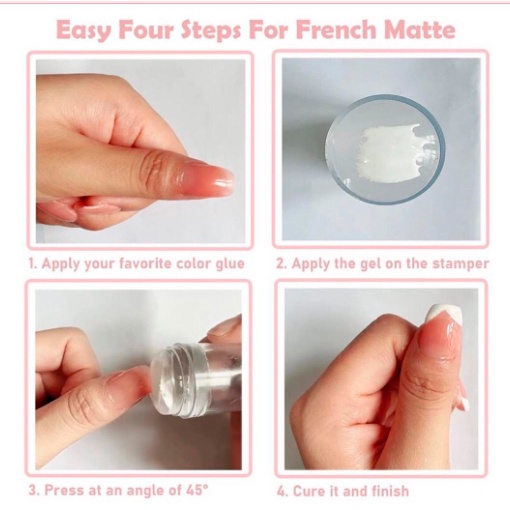 Easy Four Steps For French Matte

1. Apply your favorite color glue

2. Apply the gel on the stamper

3. Press at an angle of 45°

4. Cure it and finish