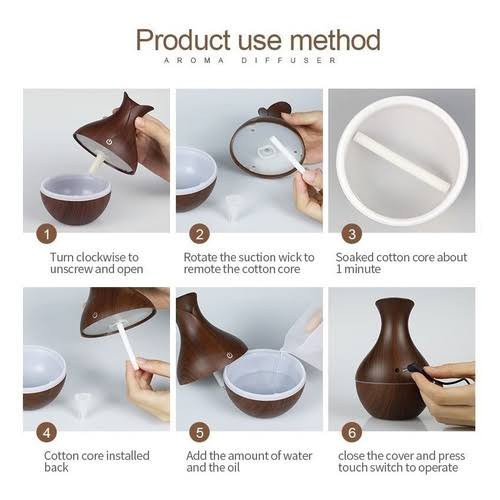 Product use method

AROMA DIFFUSER

1
Turn clockwise to unscrew and open

2
Rotate the suction wick to remote the cotton core

3
Soaked cotton core about 1 minute

4
Cotton core installed back

5
Add the amount of water and the oil

6
close the cover and press touch switch to operate