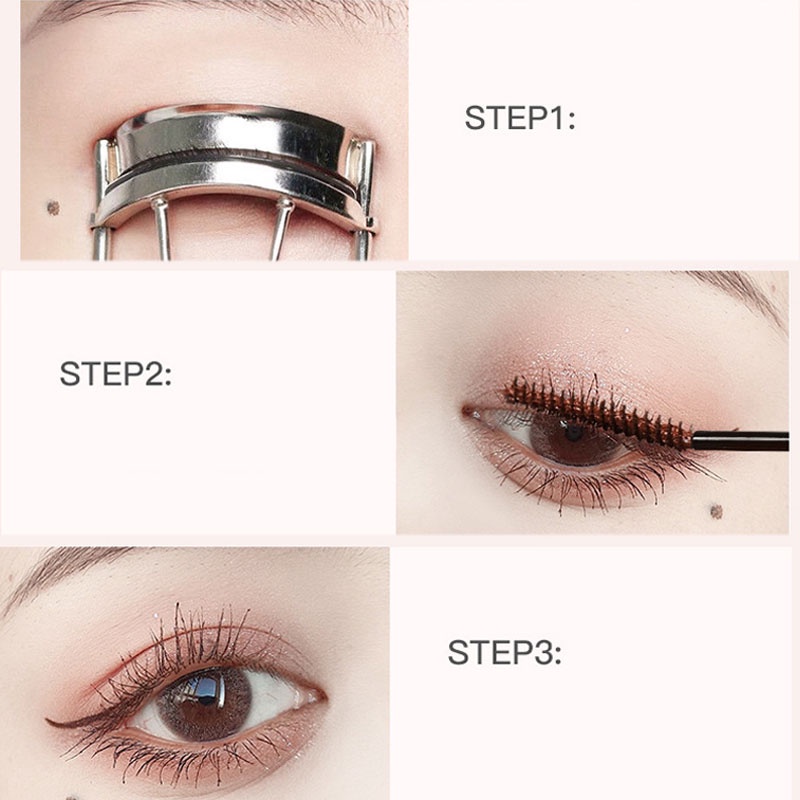 STEP1:

STEP2:

STEP3: