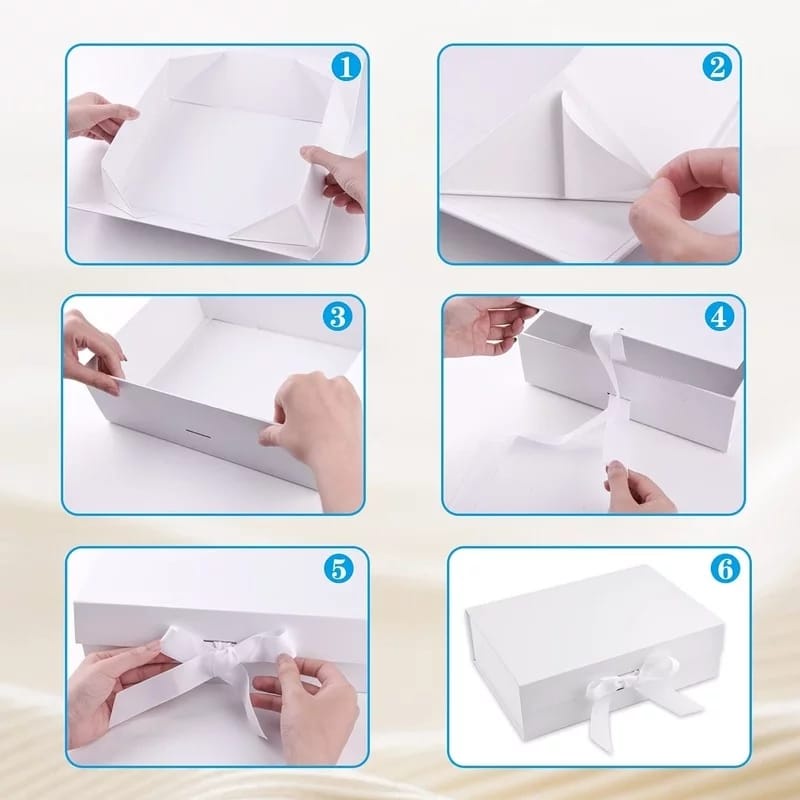 1

2

3

4

5

6