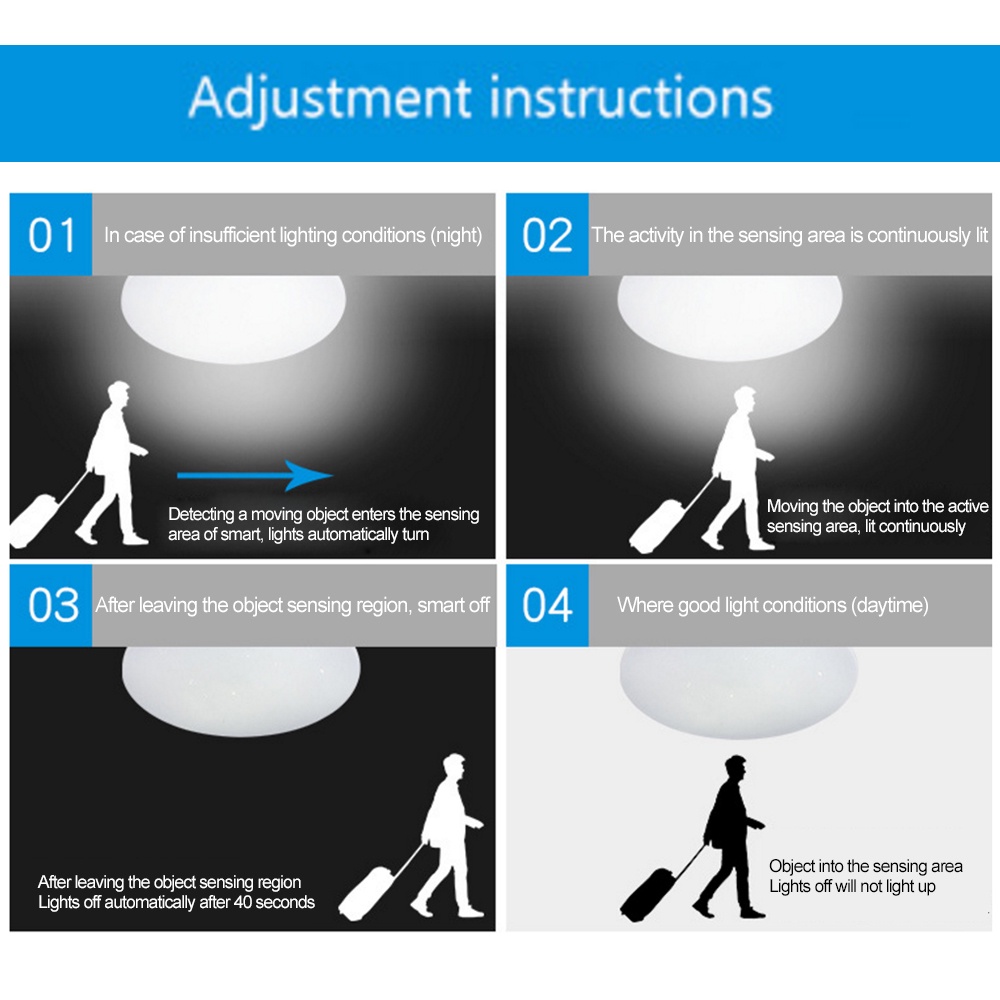 Adjustment instructions

01 In case of insufficient lighting conditions (night)

Detecting a moving object enters the sensing area of smart, lights automatically turn

02 The activity in the sensing area is continuously lit

Moving the object into the active sensing area, lit continuously

03 After leaving the object sensing region, smart off

After leaving the object sensing region
Lights off automatically after 40 seconds

04 Where good light conditions (daytime)

Object into the sensing area
Lights off will not light up