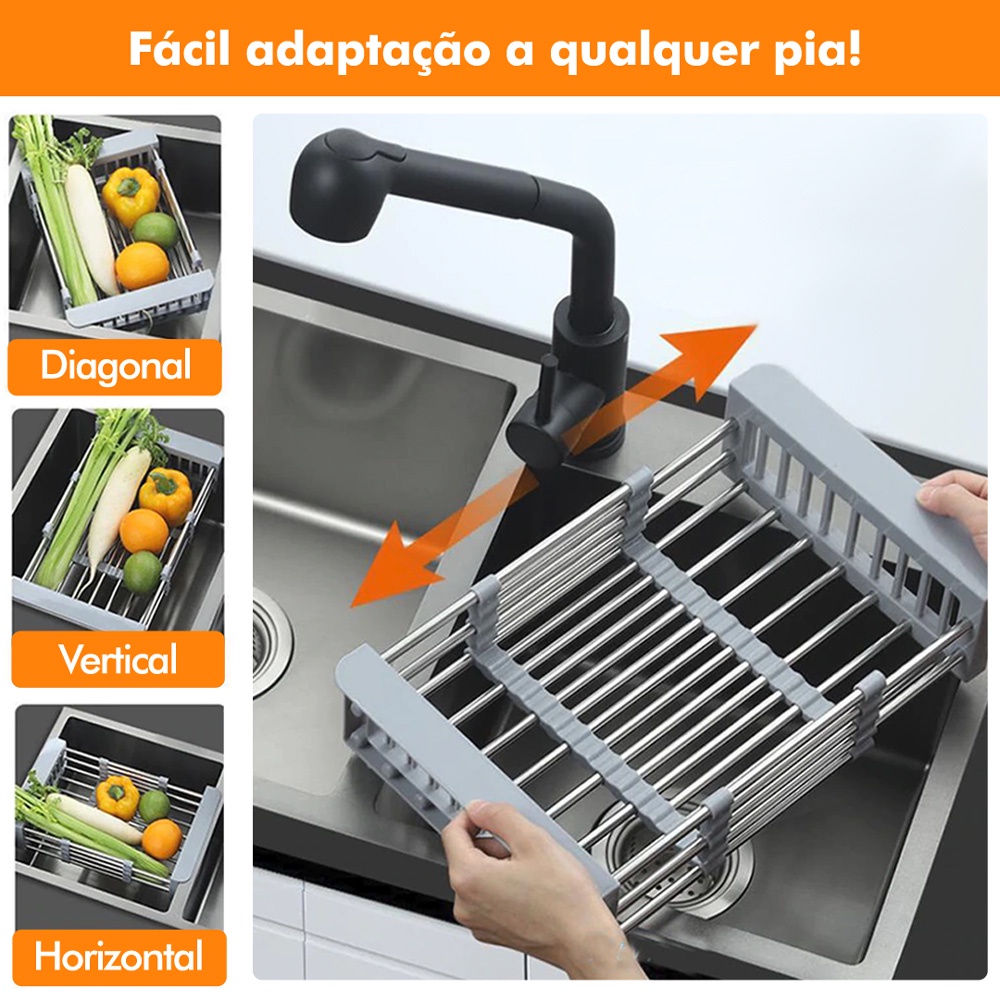 Fácil adaptação a qualquer pia!

Diagonal

Vertical

Horizontal