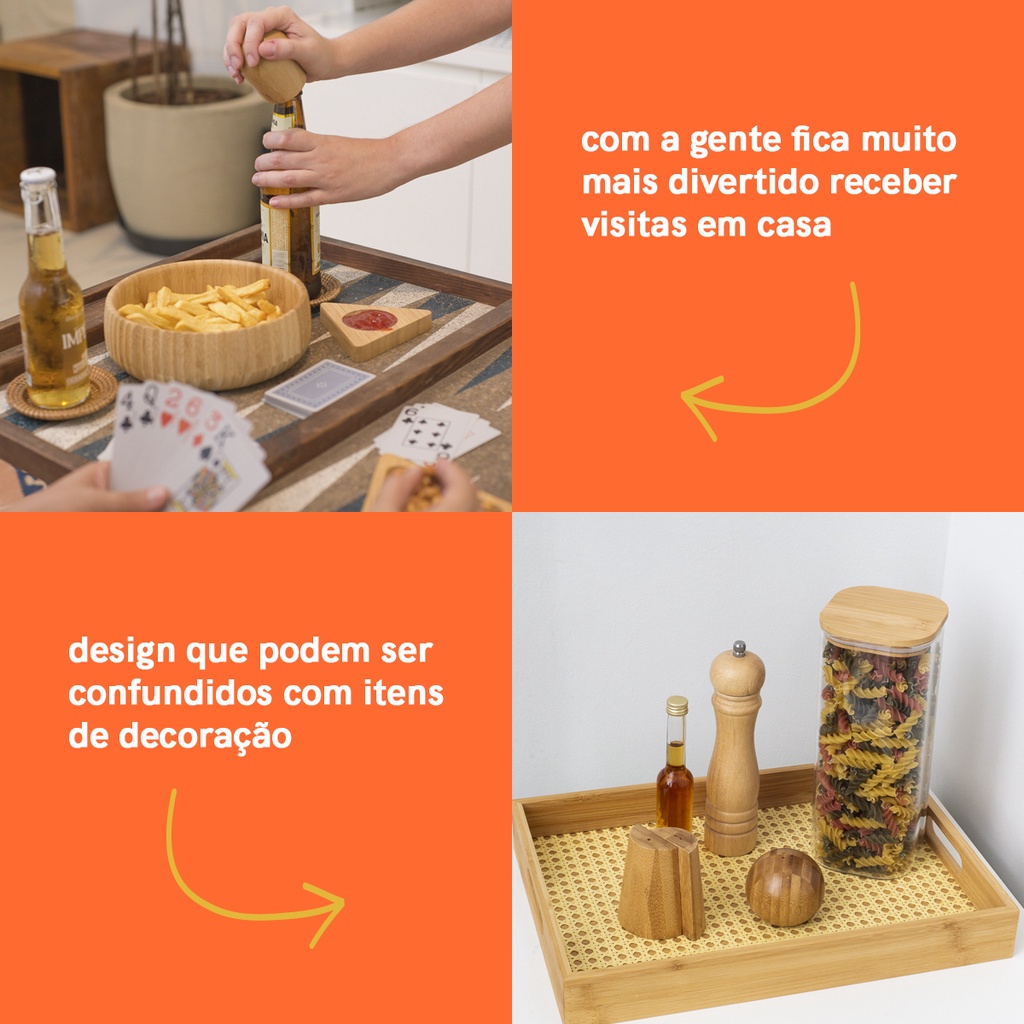 com a gente fica muito mais divertido receber visitas em casa

design que podem ser confundidos com itens de decoração