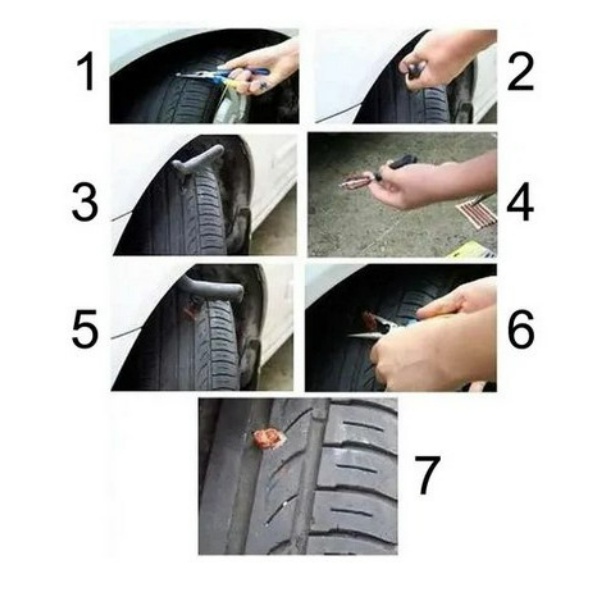 1
2
3
4
5
6
7