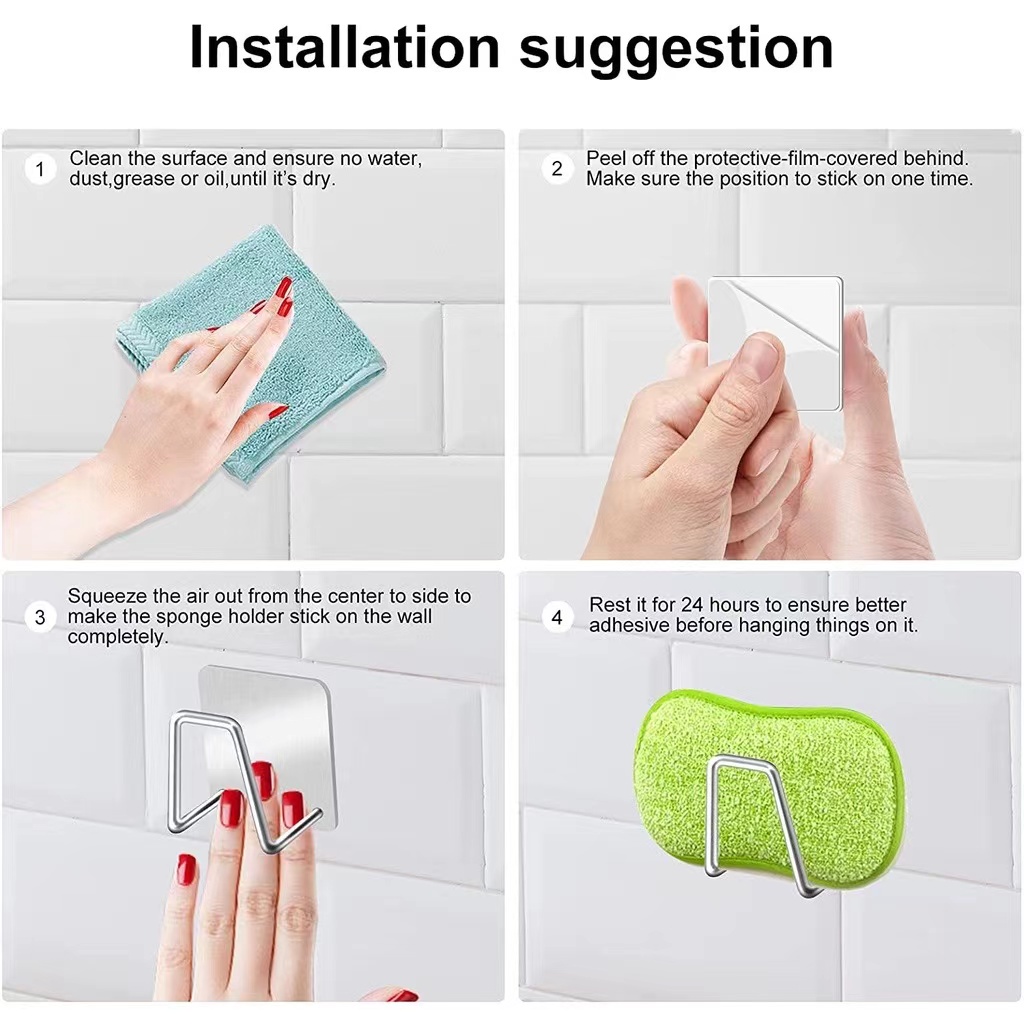 Installation suggestion

1 Clean the surface and ensure no water, dust,grease or oil,until it's dry.

2 Peel off the protective-film-covered behind. Make sure the position to stick on one time.

3 Squeeze the air out from the center to side to make the sponge holder stick on the wall completely.

4 Rest it for 24 hours to ensure better adhesive before hanging things on it.