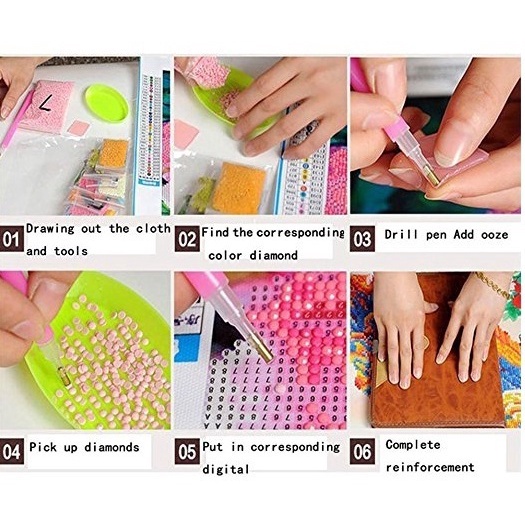 01 Drawing out the cloth and tools

02 Find the corresponding color diamond

03 Drill pen Add ooze

04 Pick up diamonds

05 Put in corresponding digital

06 Complete reinforcement