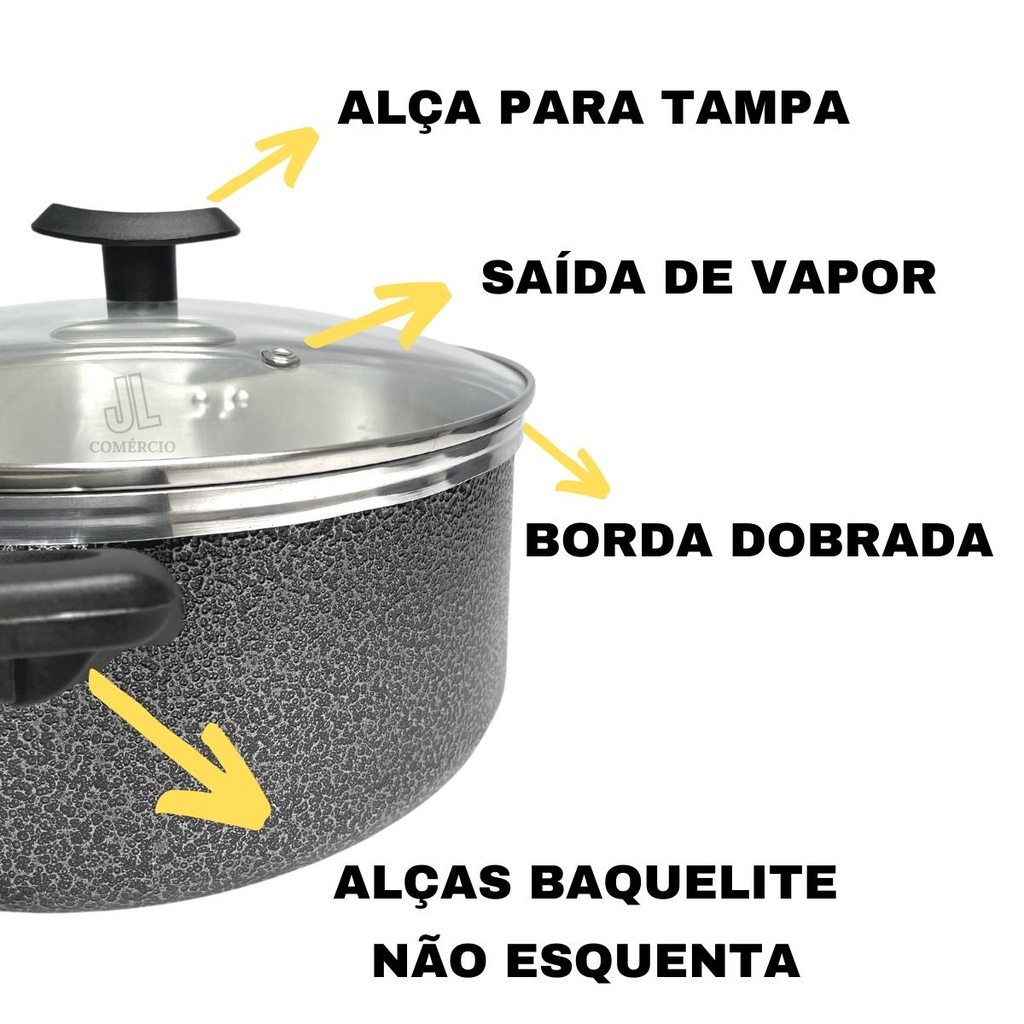 ALÇA PARA TAMPA

SAÍDA DE VAPOR

JL
COMÉRCIO

BORDA DOBRADA

ALÇAS BAQUELITE
NÃO ESQUENTA