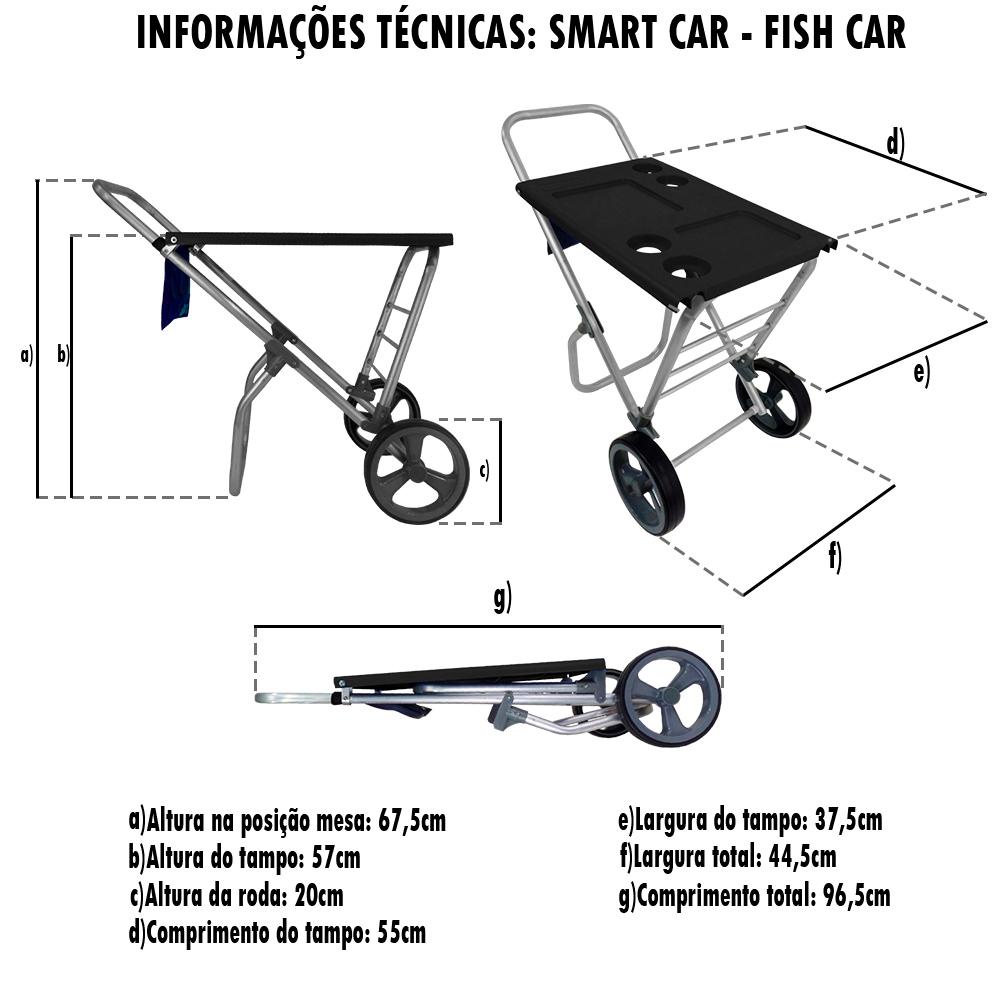 INFORMAÇÕES TÉCNICAS: SMART CAR - FISH CAR

a)

b)

c)

d)

e)

f)

g)

a)Altura na posição mesa: 67,5cm
b)Altura do tampo: 57cm
c)Altura da roda: 20cm
d)Comprimento do tampo: 55cm

e)Largura do tampo: 37,5cm
f)Largura total: 44,5cm
g)Comprimento total: 96,5cm