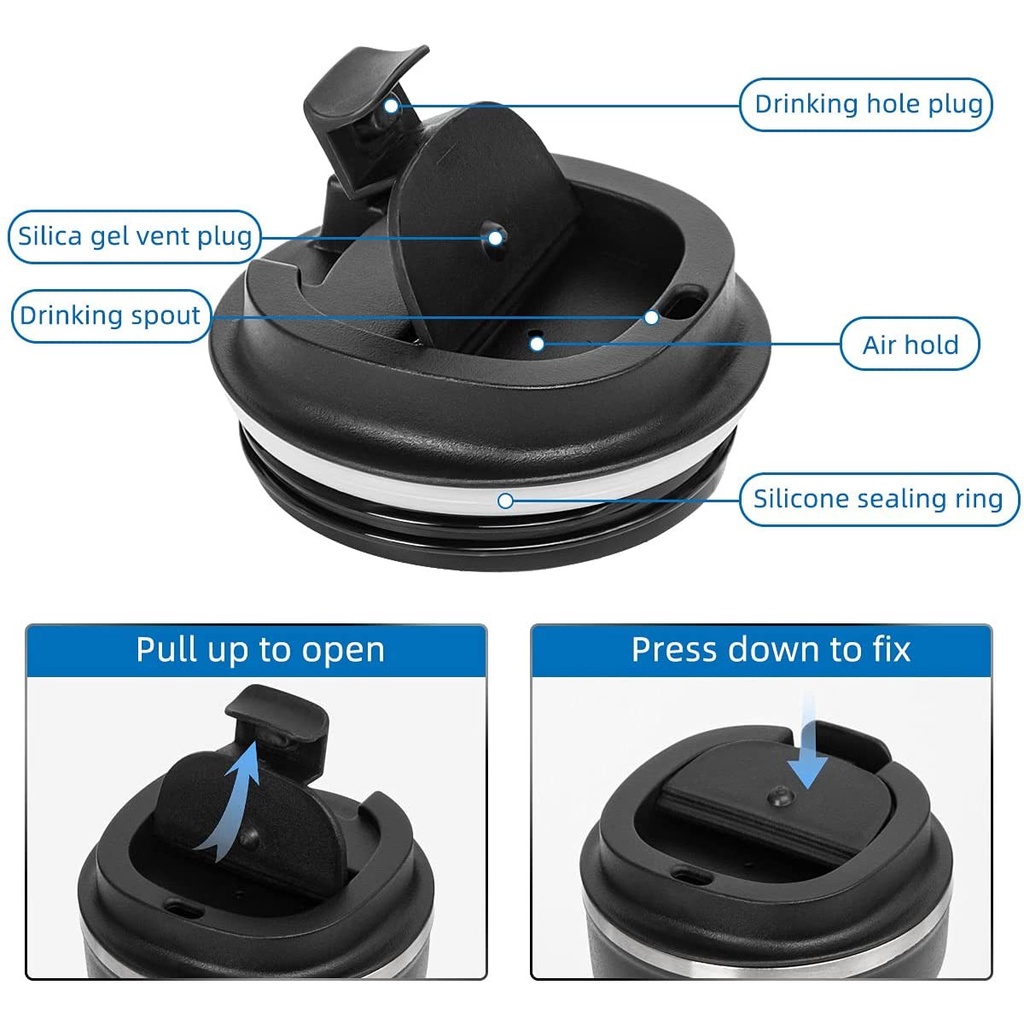 Drinking hole plug

Silica gel vent plug

Drinking spout

Air hold

Silicone sealing ring

Pull up to open

Press down to fix