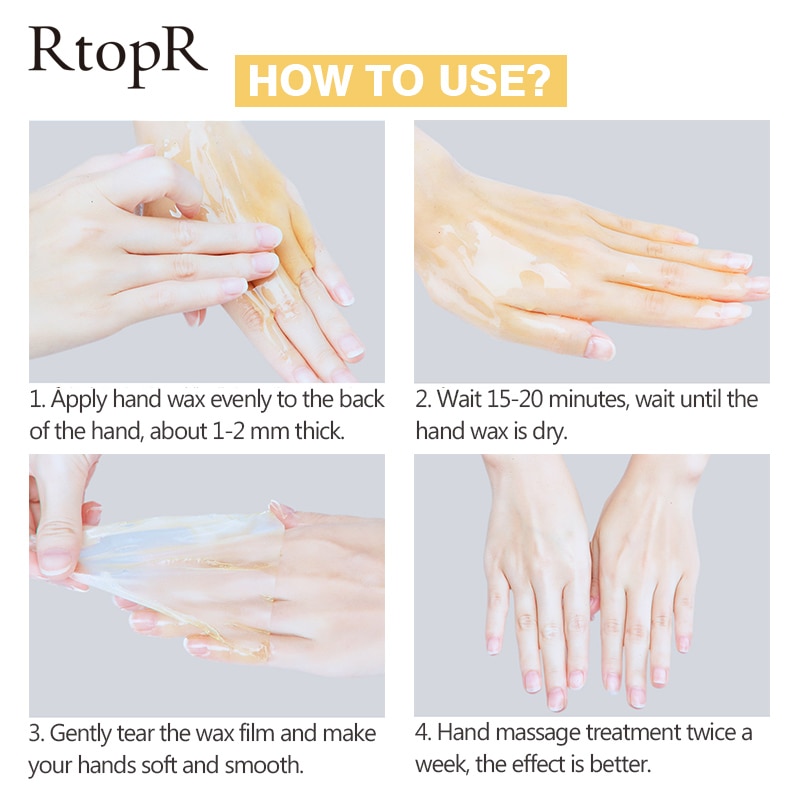 RtopR

HOW TO USE?

1. Apply hand wax evenly to the back of the hand, about 1-2 mm thick.

2. Wait 15-20 minutes, wait until the hand wax is dry.

3. Gently tear the wax film and make your hands soft and smooth.

4. Hand massage treatment twice a week, the effect is better.