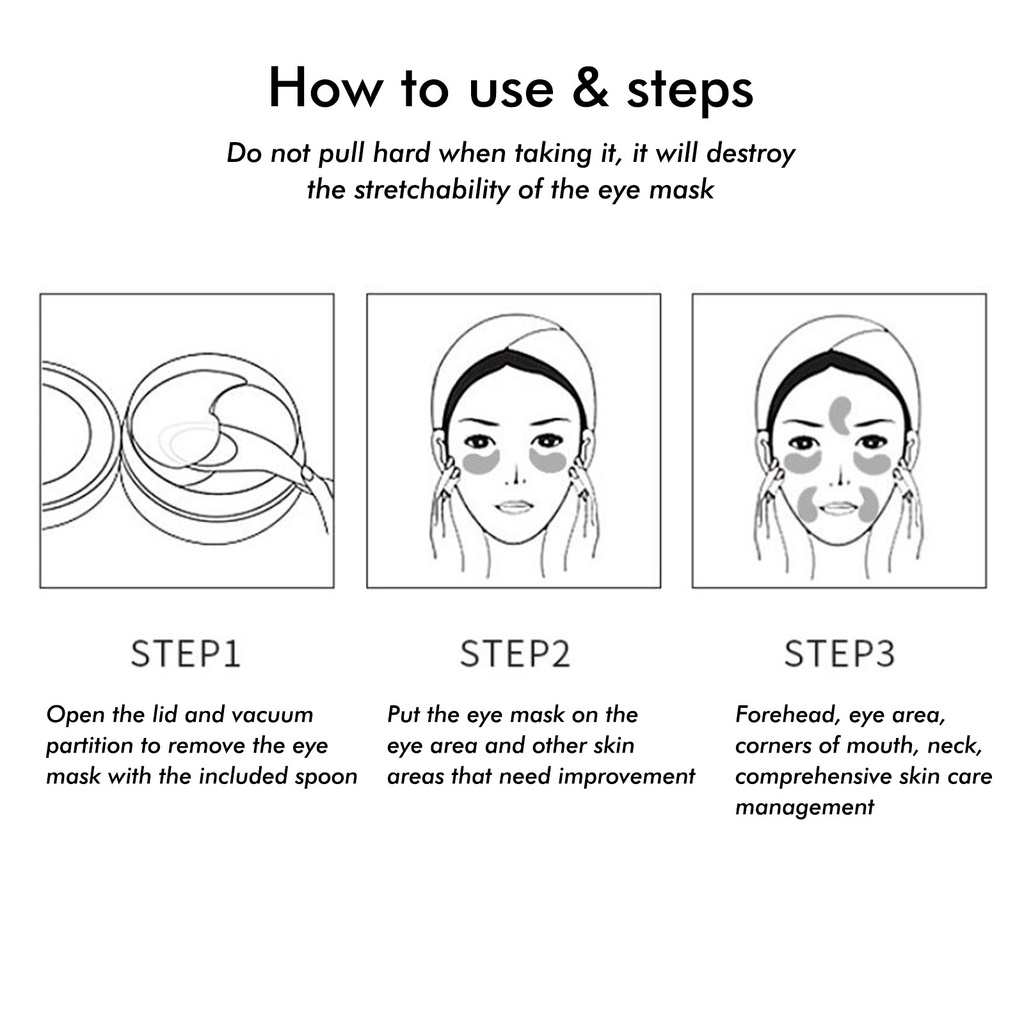 How to use & steps

Do not pull hard when taking it, it will destroy the stretchability of the eye mask

STEP1

Open the lid and vacuum partition to remove the eye mask with the included spoon

STEP2

Put the eye mask on the eye area and other skin areas that need improvement

STEP3

Forehead, eye area, corners of mouth, neck, comprehensive skin care management