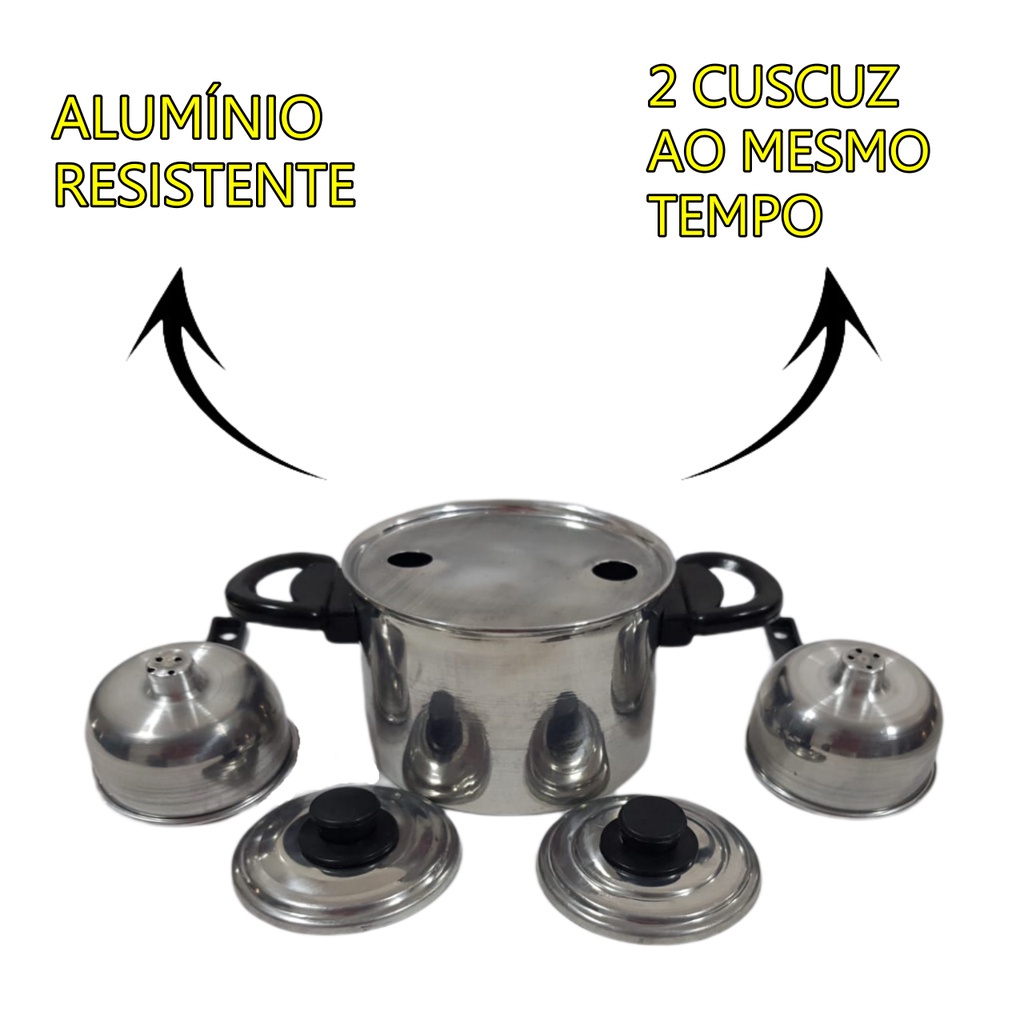 ALUMÍNIO RESISTENTE

2 CUSCUZ AO MESMO TEMPO