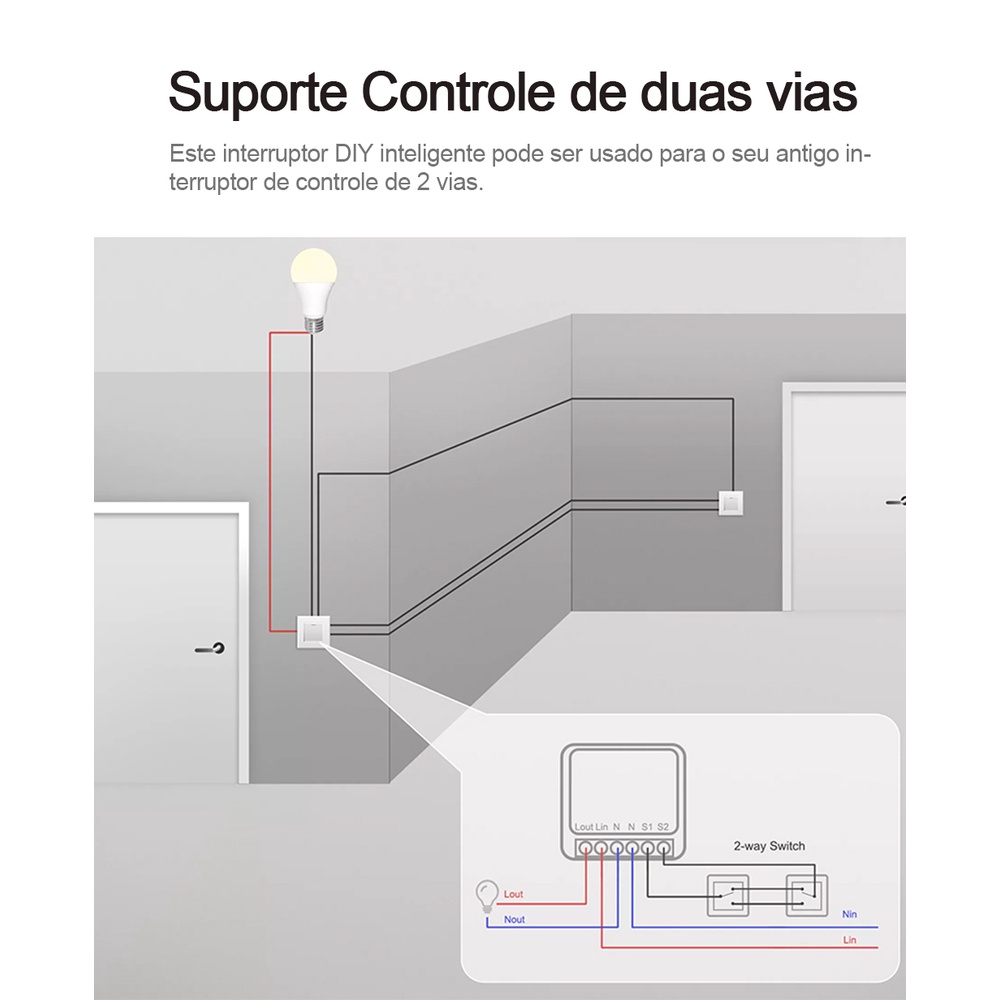 Suporte Controle de duas vias

Este interruptor DIY inteligente pode ser usado para o seu antigo interruptor de controle de 2 vias.

Lout Lin N N S1 S2

2-way Switch

Lout

Nout

Nin

Lin