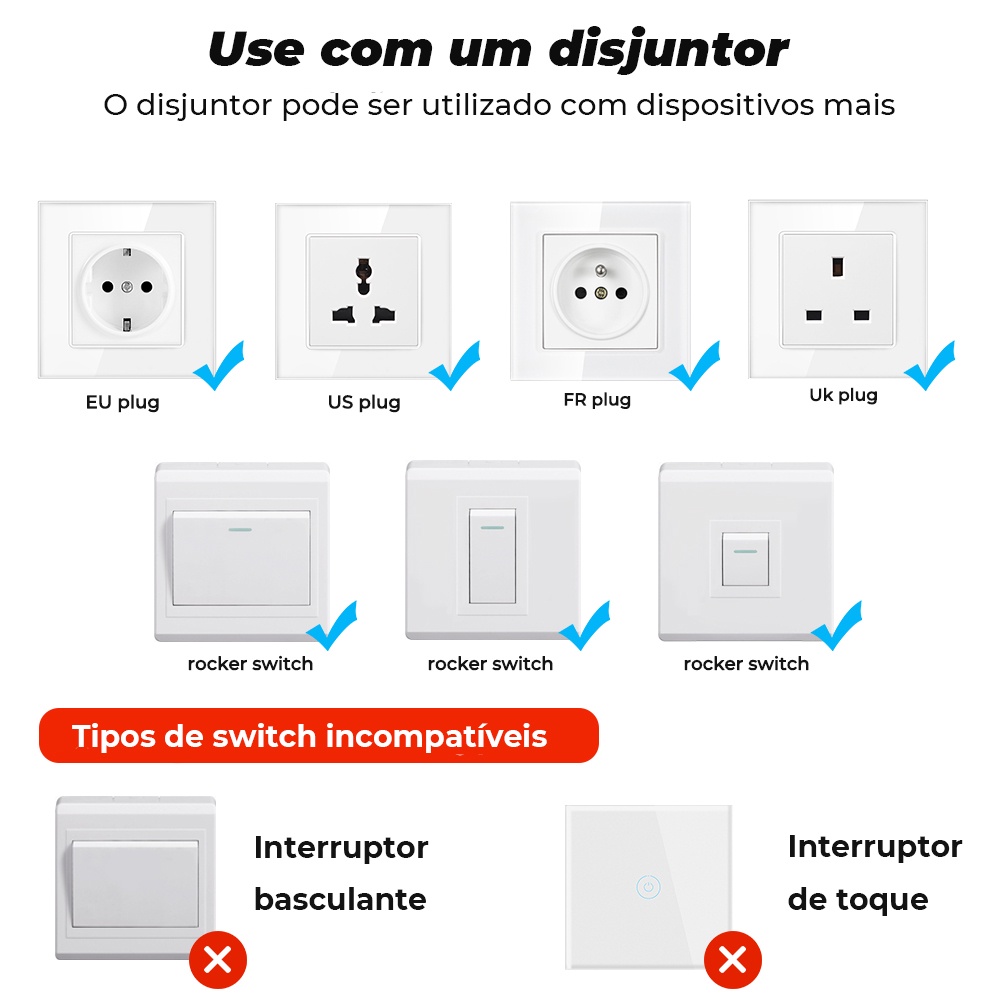 Use com um disjuntor
O disjuntor pode ser utilizado com dispositivos mais

EU plug
US plug
FR plug
Uk plug

rocker switch
rocker switch
rocker switch

Tipos de switch incompatíveis

Interruptor basculante

Interruptor de toque