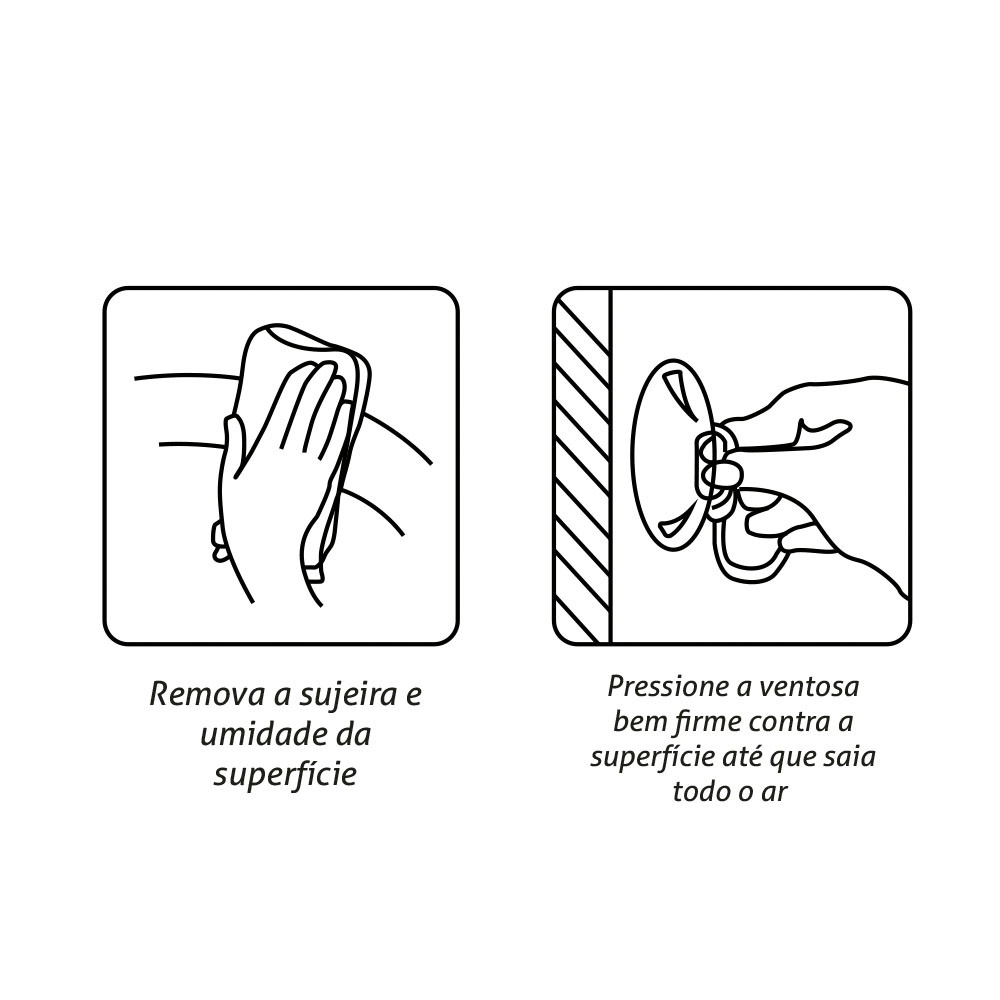 Remova a sujeira e umidade da superfície

Pressione a ventosa bem firme contra a superfície até que saia todo o ar