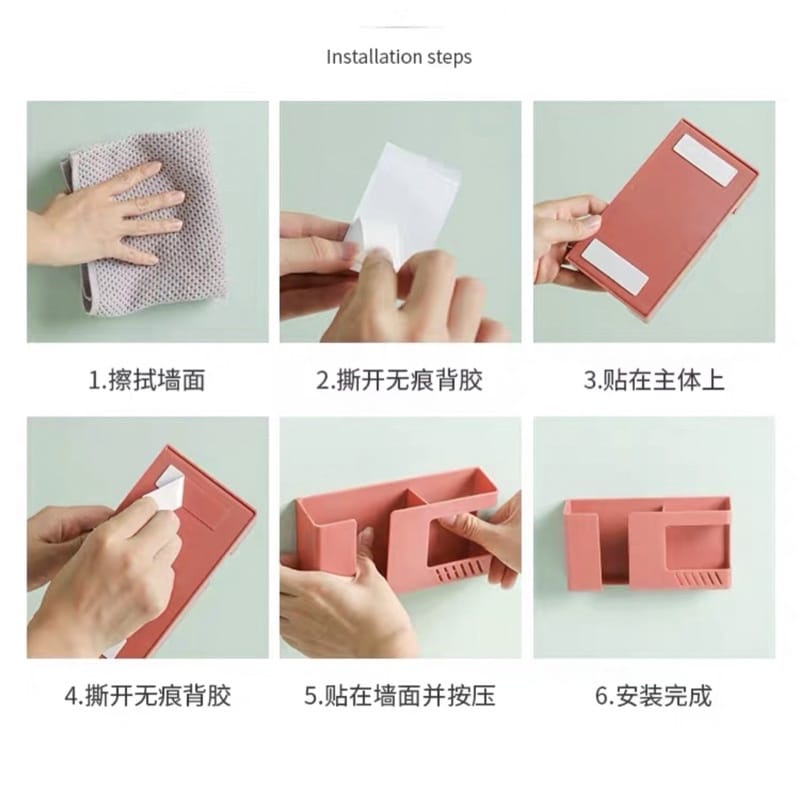 Installation steps

1.擦拭墙面

2.撕开无痕背胶

3.贴在主体上

4.撕开无痕背胶

5.贴在墙面并按压

6.安装完成