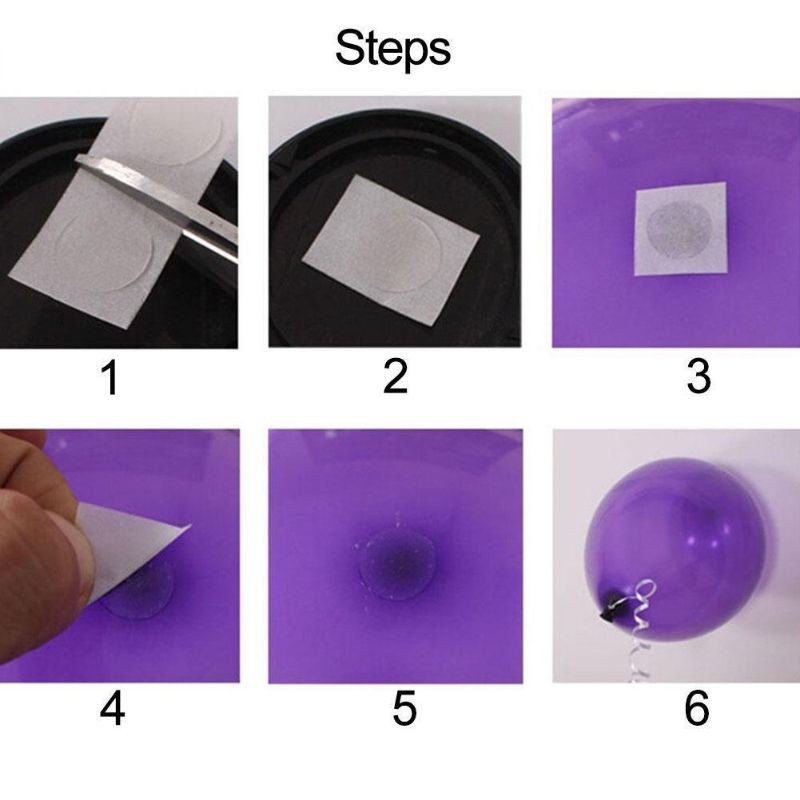 Steps

1

2

3

4

5

6