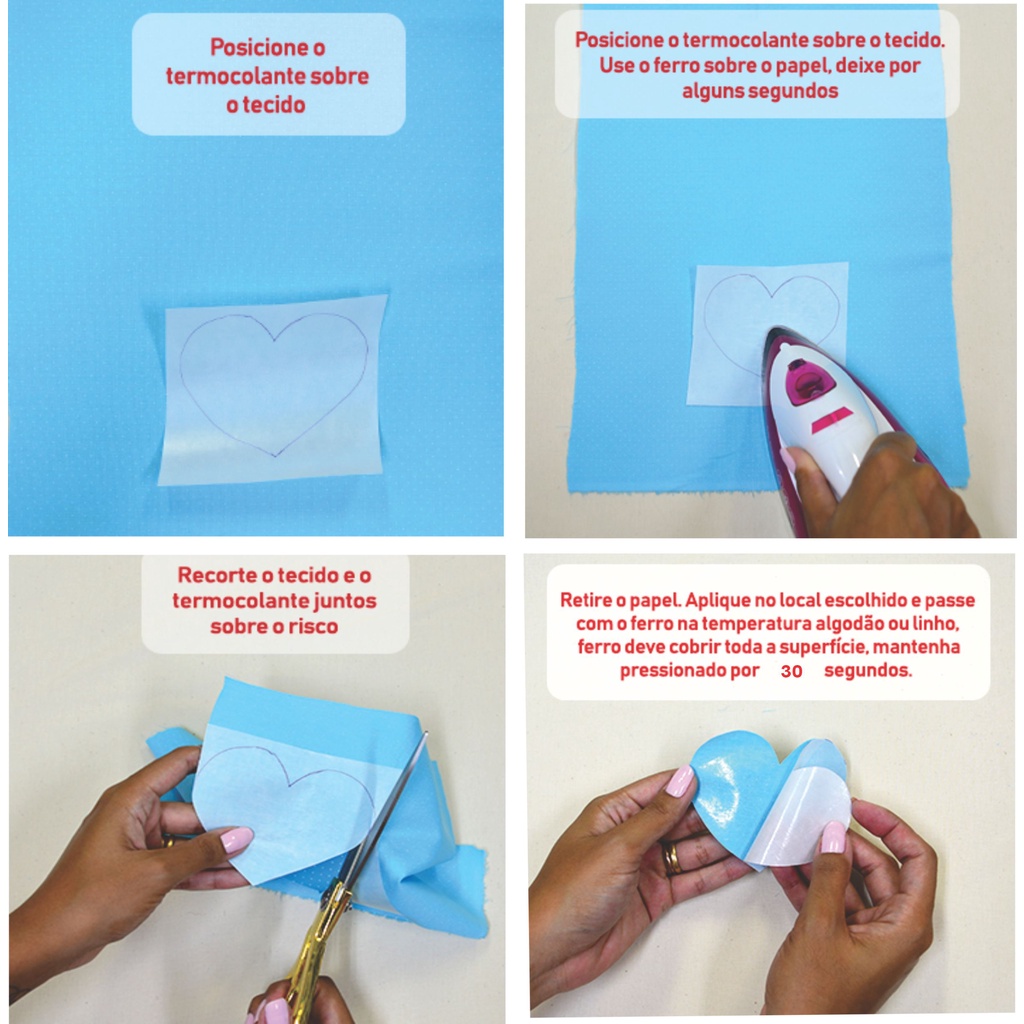 Posicione o termocolante sobre o tecido

Posicione o termocolante sobre o tecido. Use o ferro sobre o papel, deixe por alguns segundos

Recorte o tecido e o termocolante juntos sobre o risco

Retire o papel. Aplique no local escolhido e passe com o ferro na temperatura algodão ou linho, ferro deve cobrir toda a superfície, mantenha pressionado por 30 segundos.