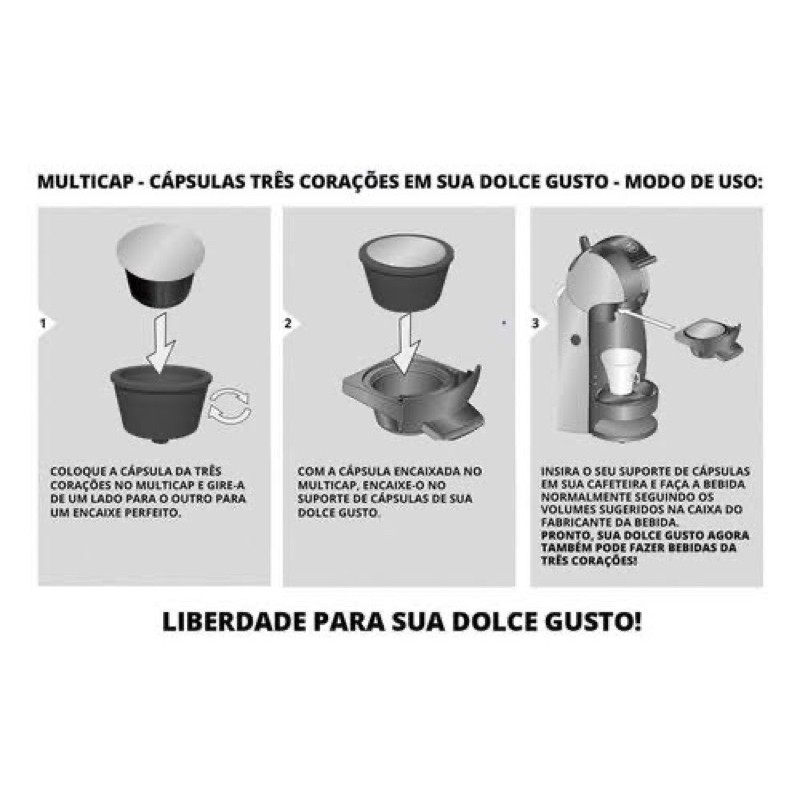 MULTICAP - CÁPSULAS TRÊS CORAÇÕES EM SUA DOLCE GUSTO - MODO DE USO:

1

COLOQUE A CÁPSULA DA TRÊS CORAÇÕES NO MULTICAP E GIRE-A DE UM LADO PARA O OUTRO PARA UM ENCAIXE PERFEITO.

2

COM A CÁPSULA ENCAIXADA NO MULTICAP, ENCAIXE-O NO SUPORTE DE CÁPSULAS DE SUA DOLCE GUSTO.

3

INSIRA O SEU SUPORTE DE CÁPSULAS EM SUA CAFETEIRA E FAÇA A BEBIDA NORMALMENTE SEGUINDO OS VOLUMES SUGERIDOS NA CAIXA DO FABRICANTE DA BEBIDA.
PRONTO, SUA DOLCE GUSTO AGORA TAMBÉM PODE FAZER BEBIDAS DA TRÊS CORAÇÕES!

LIBERDADE PARA SUA DOLCE GUSTO!