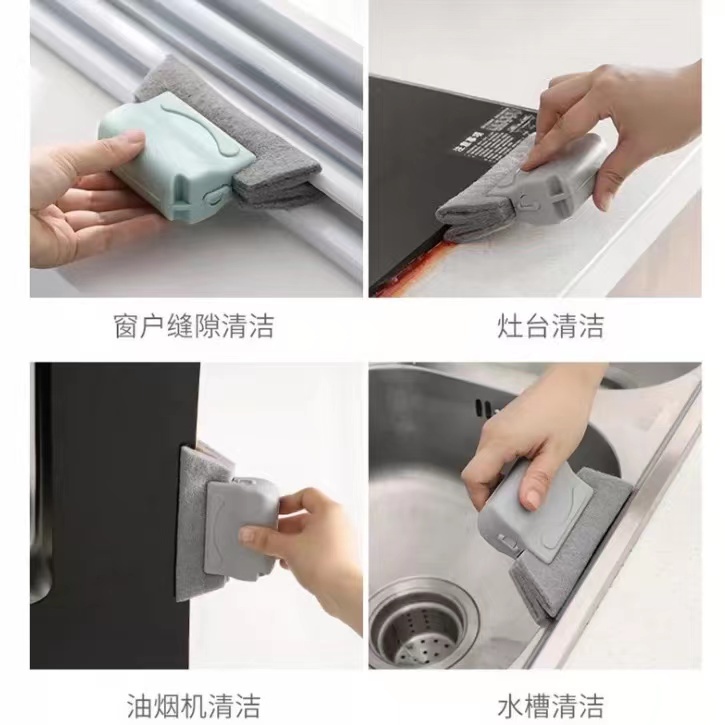 窗户缝隙清洁

灶台清洁

油烟机清洁

水槽清洁