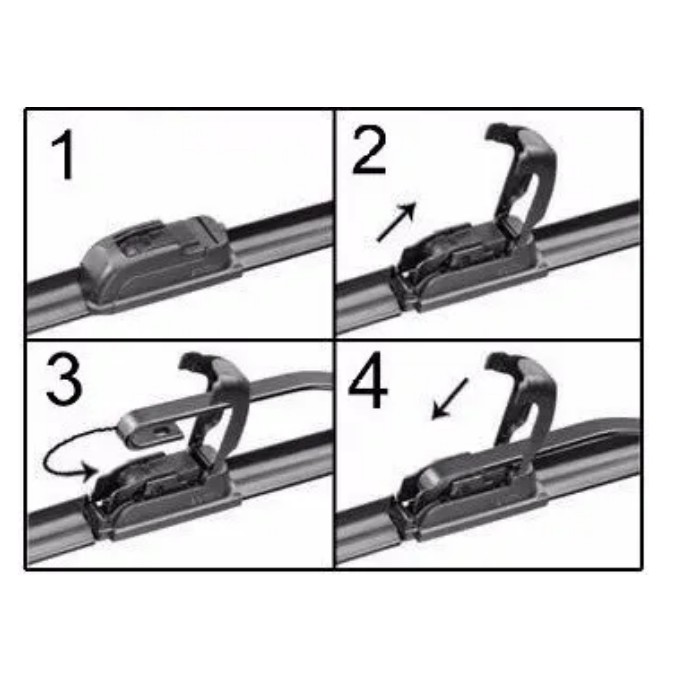 1

2

3

4