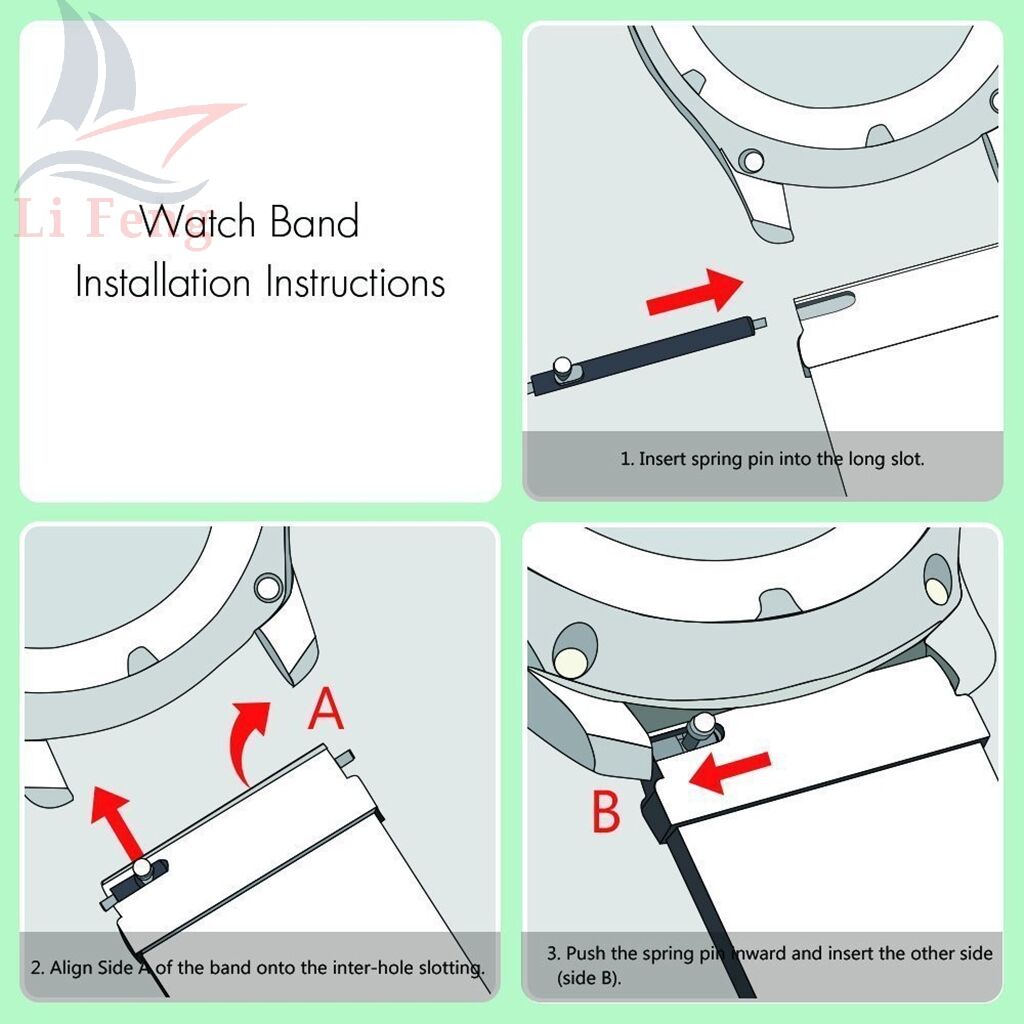 Li Feng

Watch Band
Installation Instructions

1. Insert spring pin into the long slot.

A

2. Align Side A of the band onto the inter-hole slotting.

B

3. Push the spring pin inward and insert the other side (side B).