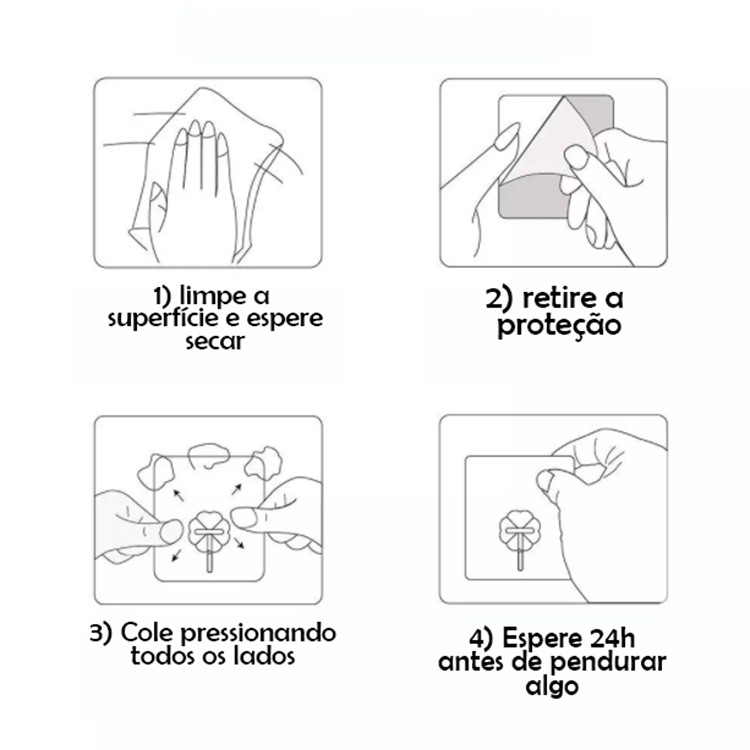 1) limpe a superfície e espere secar

2) retire a proteção

3) Cole pressionando todos os lados

4) Espere 24h antes de pendurar algo