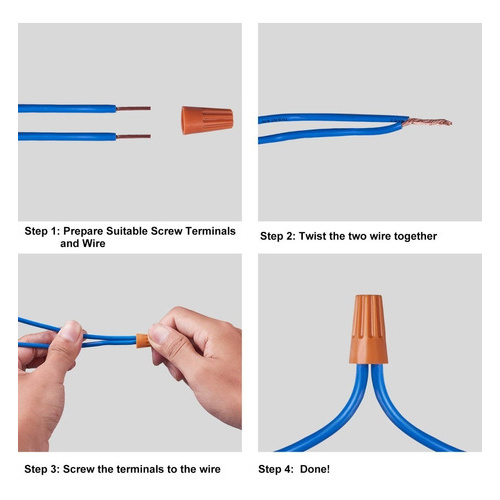 Step 1: Prepare Suitable Screw Terminals and Wire

Step 2: Twist the two wire together

Step 3: Screw the terminals to the wire

Step 4: Done!