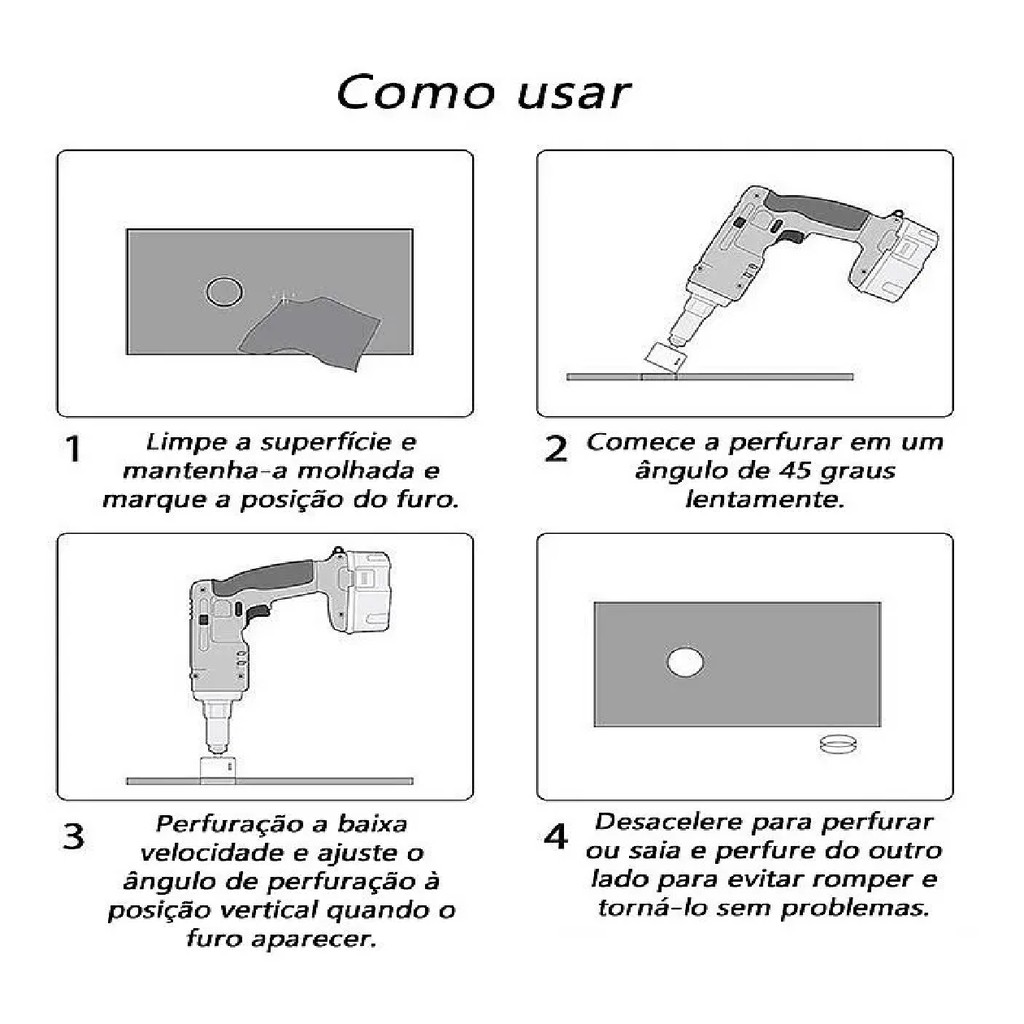 Como usar

1 Limpe a superfície e mantenha-a molhada e marque a posição do furo.

2 Comece a perfurar em um ângulo de 45 graus lentamente.

3 Perfuração a baixa velocidade e ajuste o ângulo de perfuração à posição vertical quando o furo aparecer.

4 Desacelere para perfurar ou saia e perfure do outro lado para evitar romper e torná-lo sem problemas.