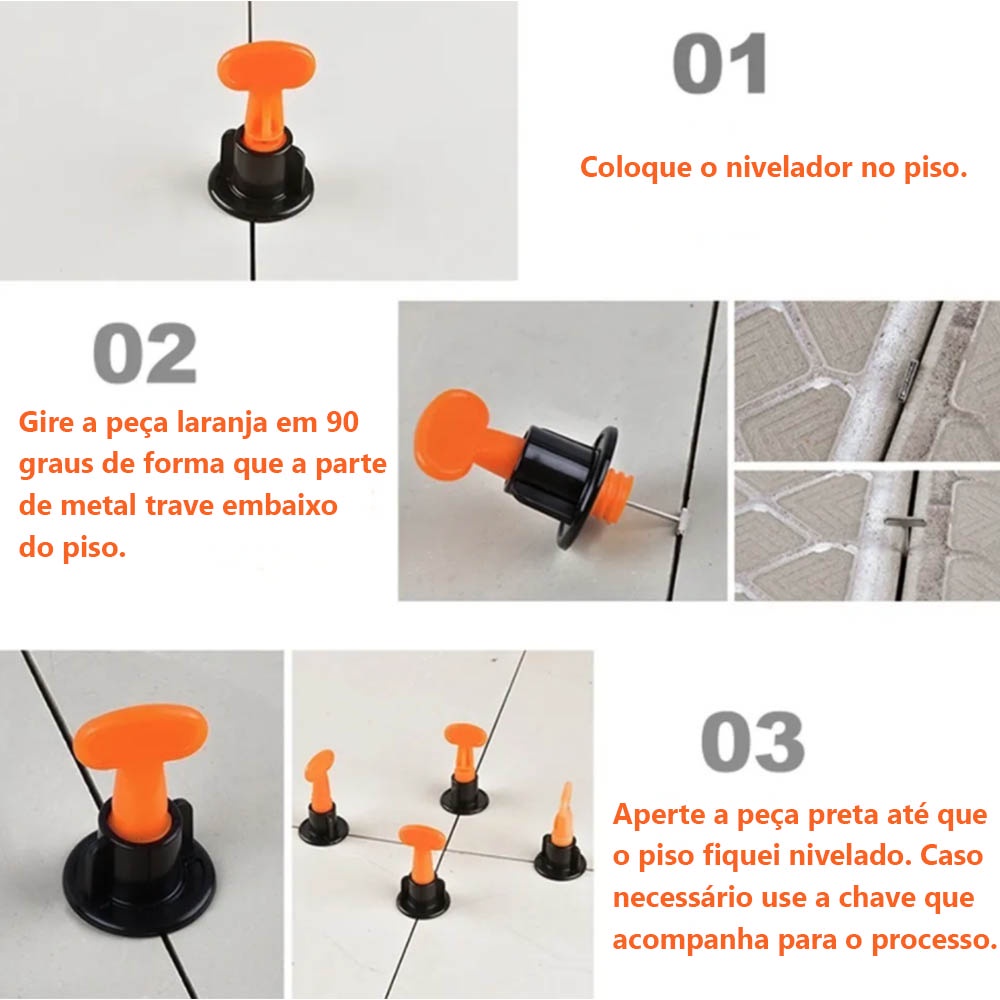 01

Coloque o nivelador no piso.

02

Gire a peça laranja em 90 graus de forma que a parte de metal trave embaixo do piso.

03

Aperte a peça preta até que o piso fiquei nivelado. Caso necessário use a chave que acompanha para o processo.