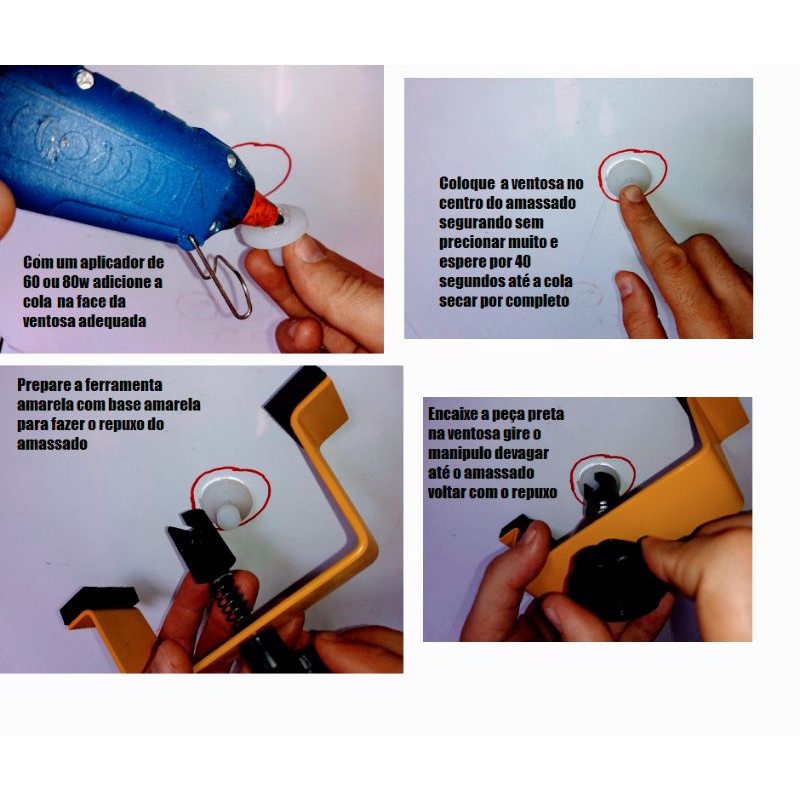 Com um aplicador de 60 ou 80w adicione a cola na face da ventosa adequada

Coloque a ventosa no centro do amassado segurando sem precionar muito e espere por 40 segundos até a cola secar por completo

Prepare a ferramenta amarela com base amarela para fazer o repuxo do amassado

Encaixe a peça preta na ventosa gire o manipulo devagar até o amassado voltar com o repuxo