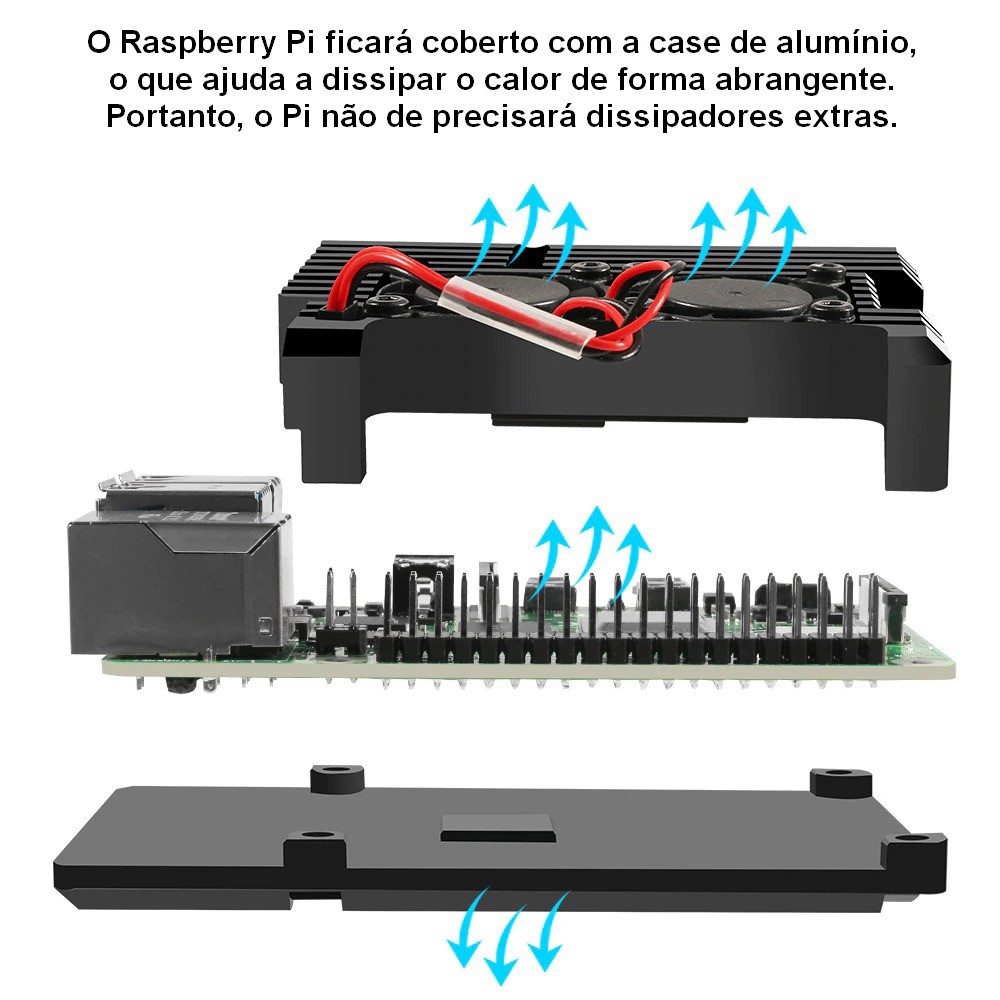 O Raspberry Pi ficará coberto com a case de alumínio, o que ajuda a dissipar o calor de forma abrangente. Portanto, o Pi não de precisará dissipadores extras.