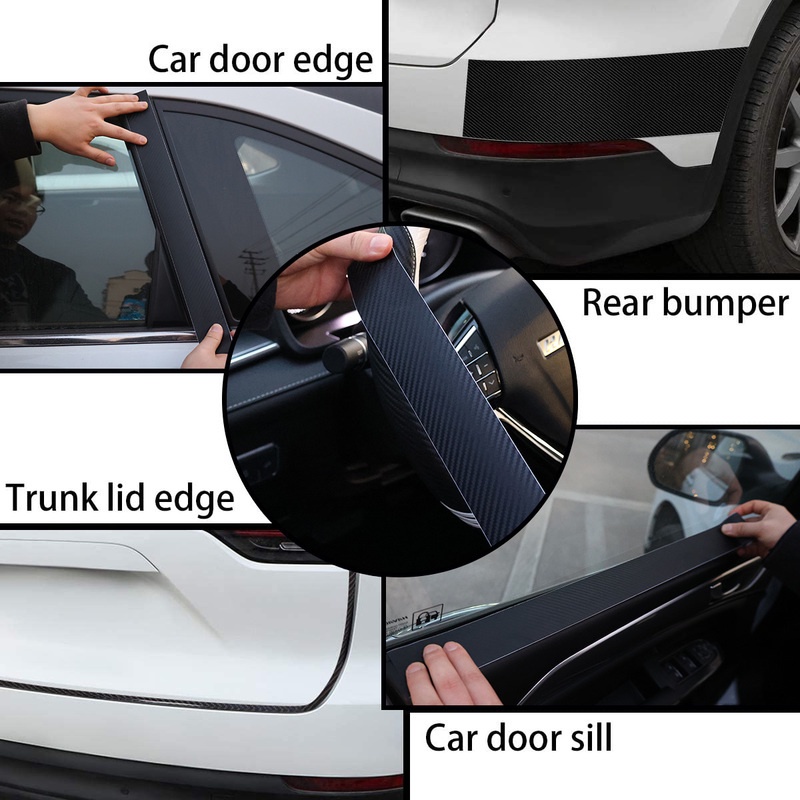 Car door edge

Rear bumper

Trunk lid edge

Car door sill