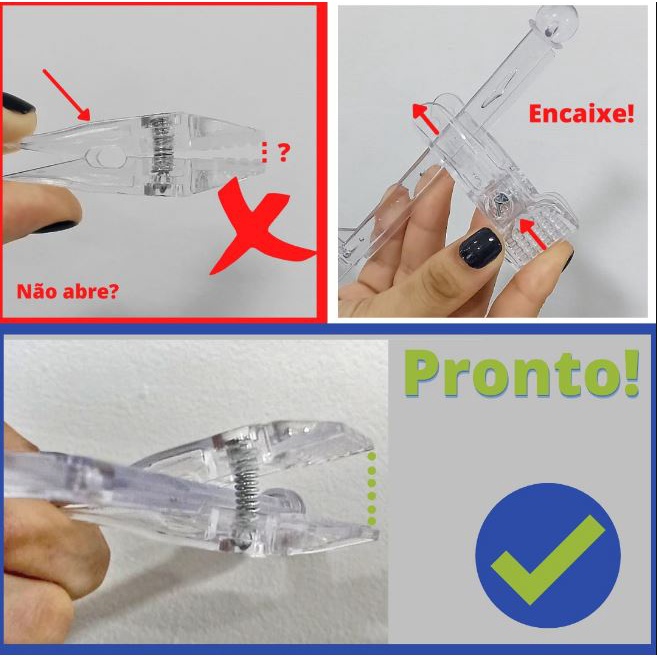 ?

Não abre?

Encaixe!

Pronto!