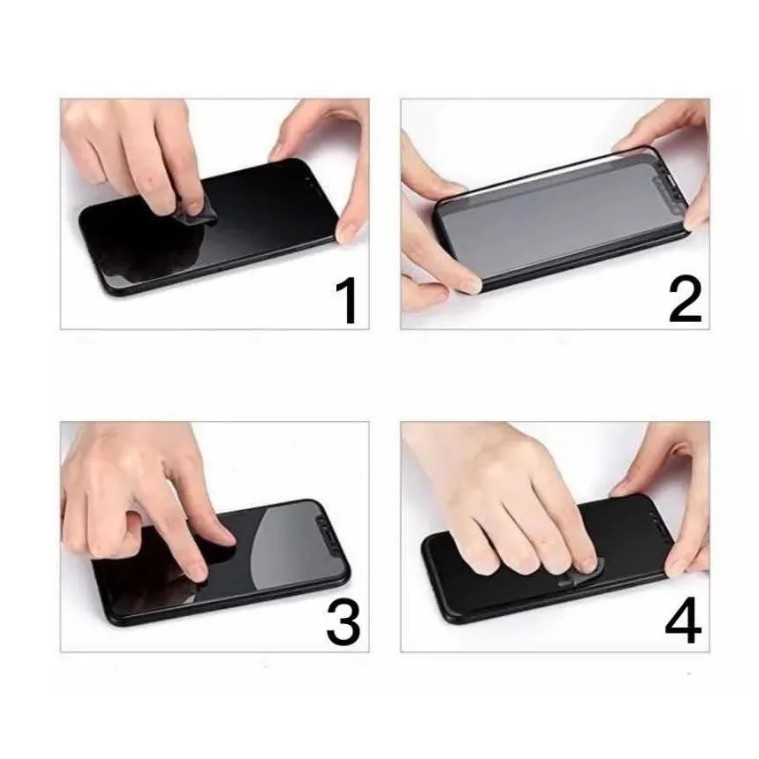 1

2

3

4