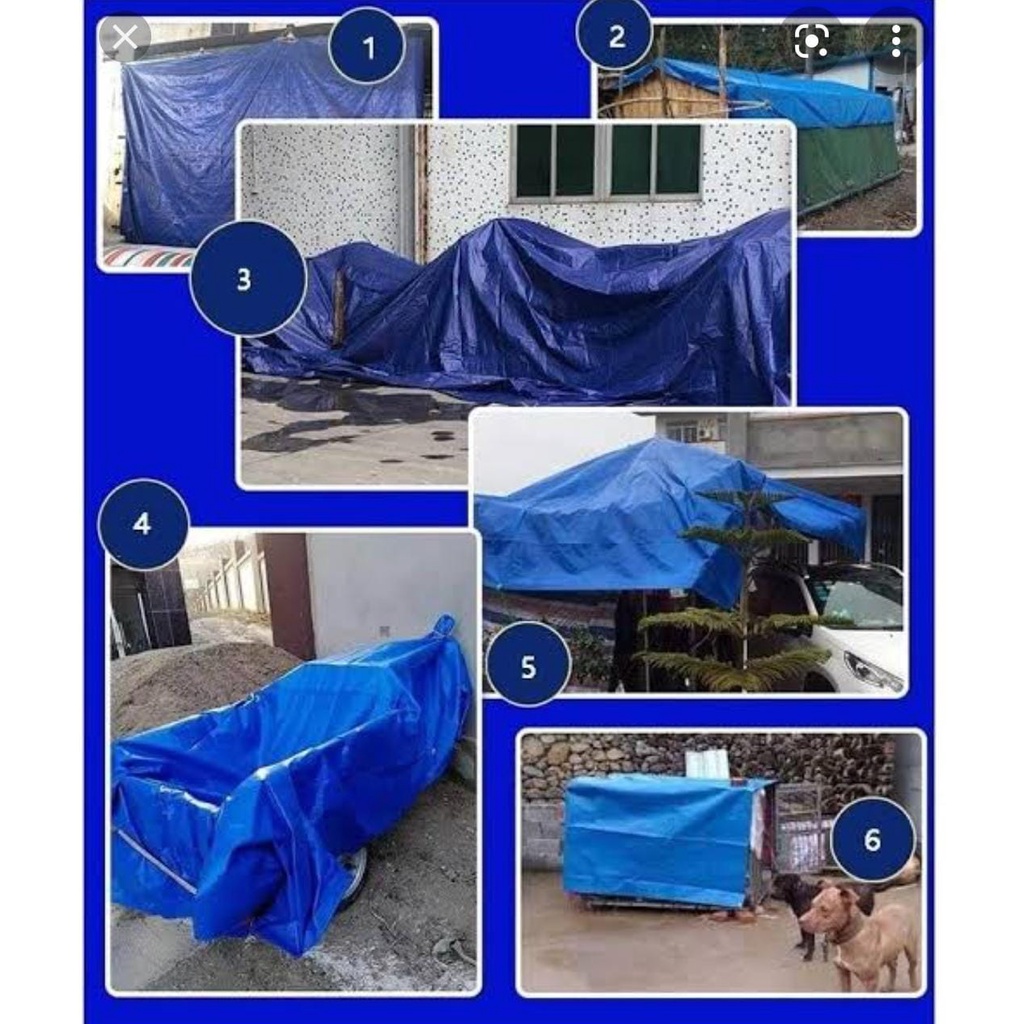 1
2
3
4
5
6