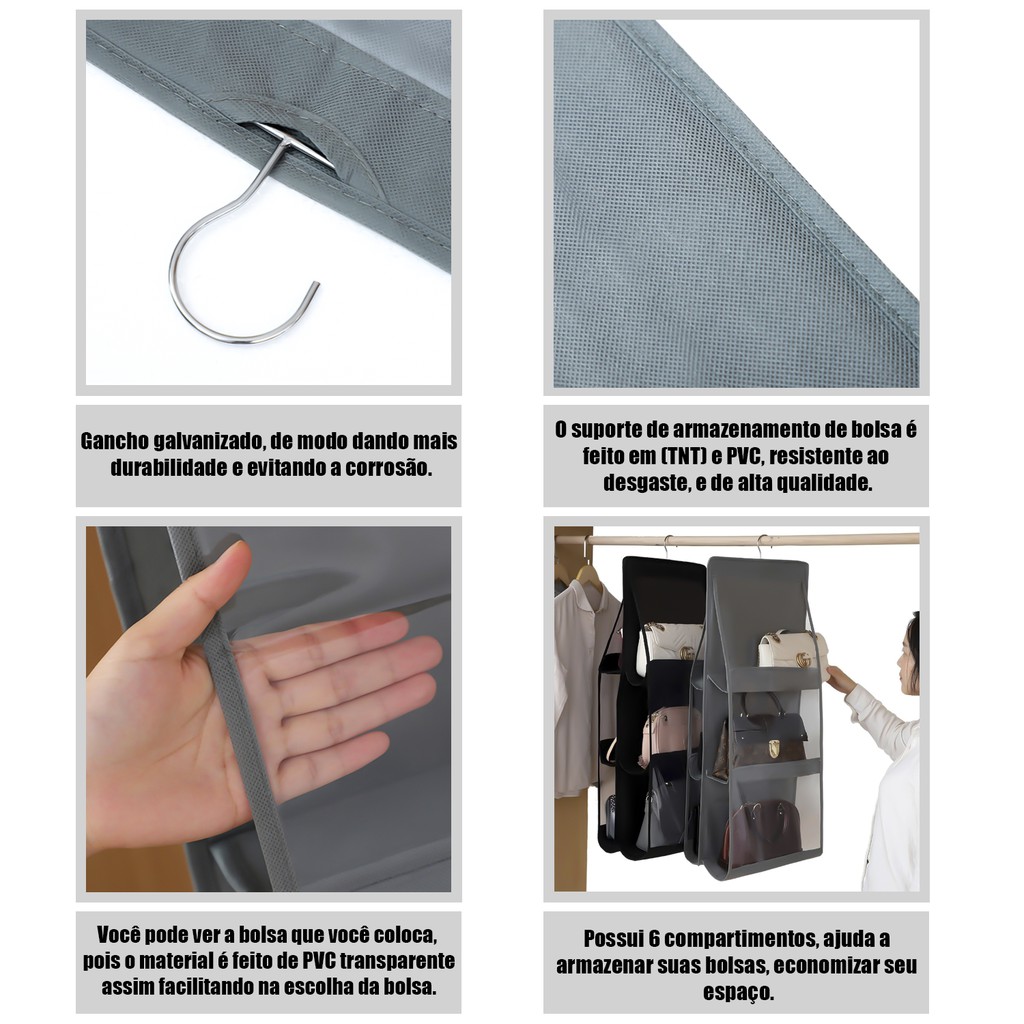 Gancho galvanizado, de modo dando mais durabilidade e evitando a corrosão.

O suporte de armazenamento de bolsa é feito em (TNT) e PVC, resistente ao desgaste, e de alta qualidade.

Você pode ver a bolsa que você coloca, pois o material é feito de PVC transparente assim facilitando na escolha da bolsa.

Possui 6 compartimentos, ajuda a armazenar suas bolsas, economizar seu espaço.