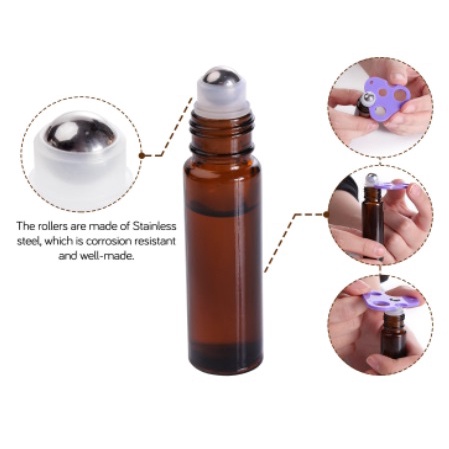 The rollers are made of Stainless steel, which is corrosion resistant and well-made.