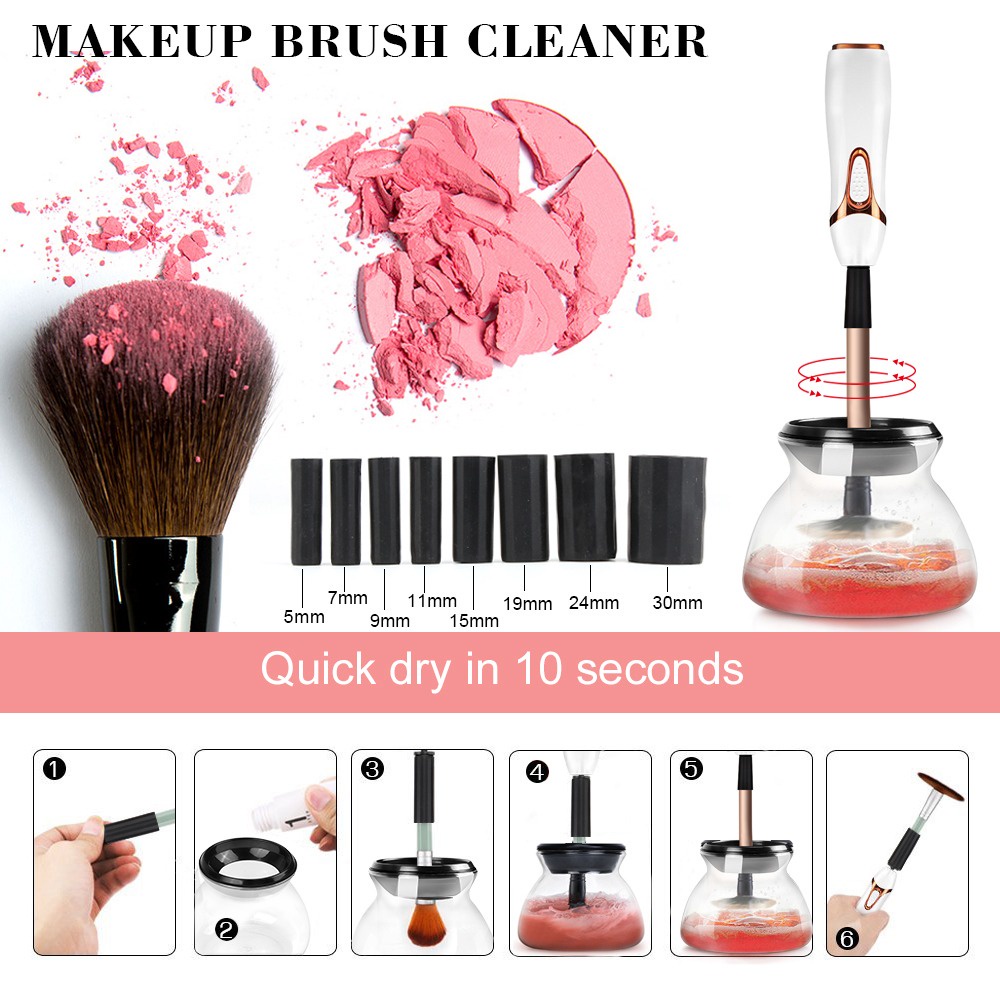 MAKEUP BRUSH CLEANER

5mm 7mm 9mm 11mm 15mm 19mm 24mm 30mm

Quick dry in 10 seconds

❶ ❷ ❸ ❹ ❺ ❻