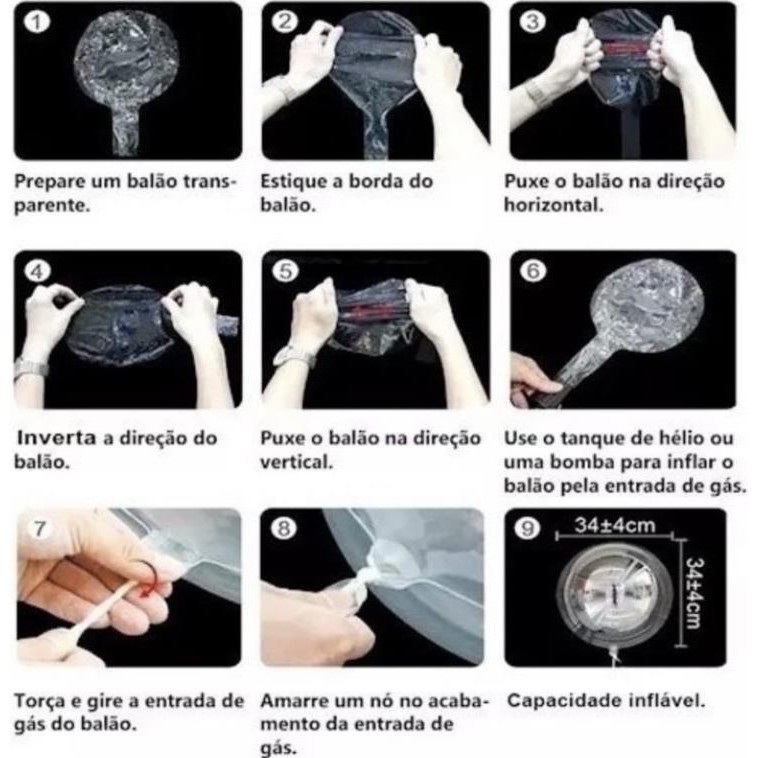 1

Prepare um balão transparente.

2

Estique a borda do balão.

3

Puxe o balão na direção horizontal.

4

Inverta a direção do balão.

5

Puxe o balão na direção vertical.

6

Use o tanque de hélio ou uma bomba para inflar o balão pela entrada de gás.

7

Torça e gire a entrada de gás do balão.

8

Amarre um nó no acabamento da entrada de gás.

9

34±4cm

34±4cm

Capacidade inflável.