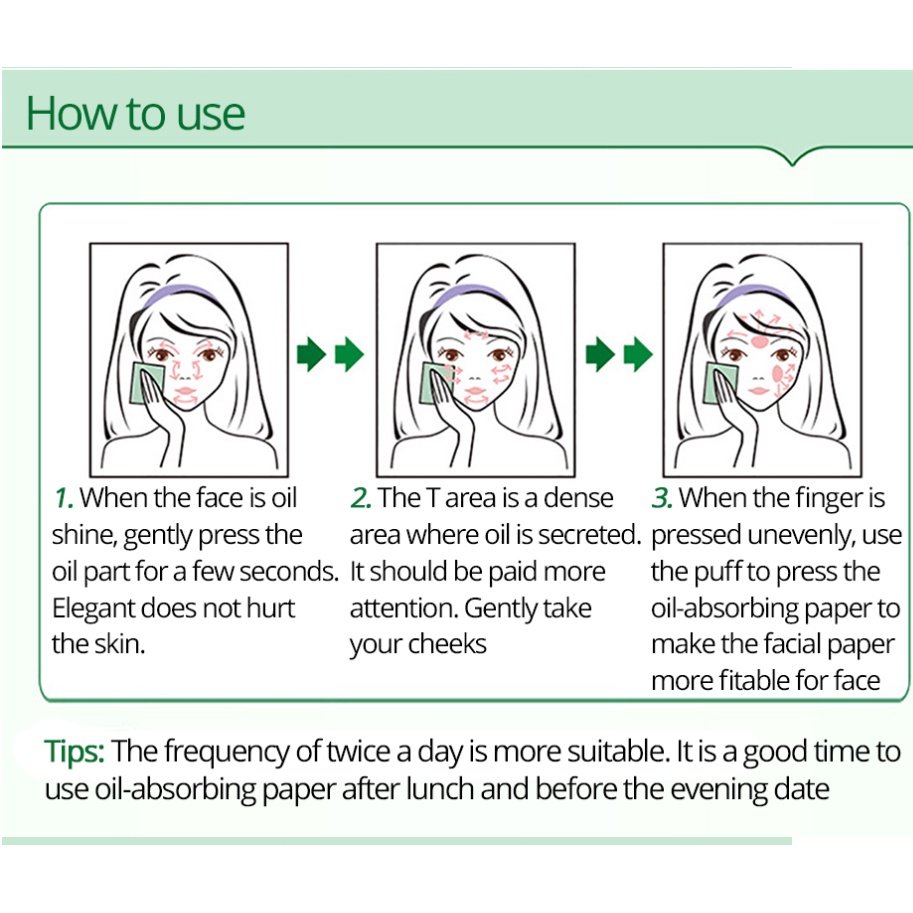 How to use

1. When the face is oil shine, gently press the oil part for a few seconds. Elegant does not hurt the skin.

2. The T area is a dense area where oil is secreted. It should be paid more attention. Gently take your cheeks

3. When the finger is pressed unevenly, use the puff to press the oil-absorbing paper to make the facial paper more fitable for face

Tips: The frequency of twice a day is more suitable. It is a good time to use oil-absorbing paper after lunch and before the evening date