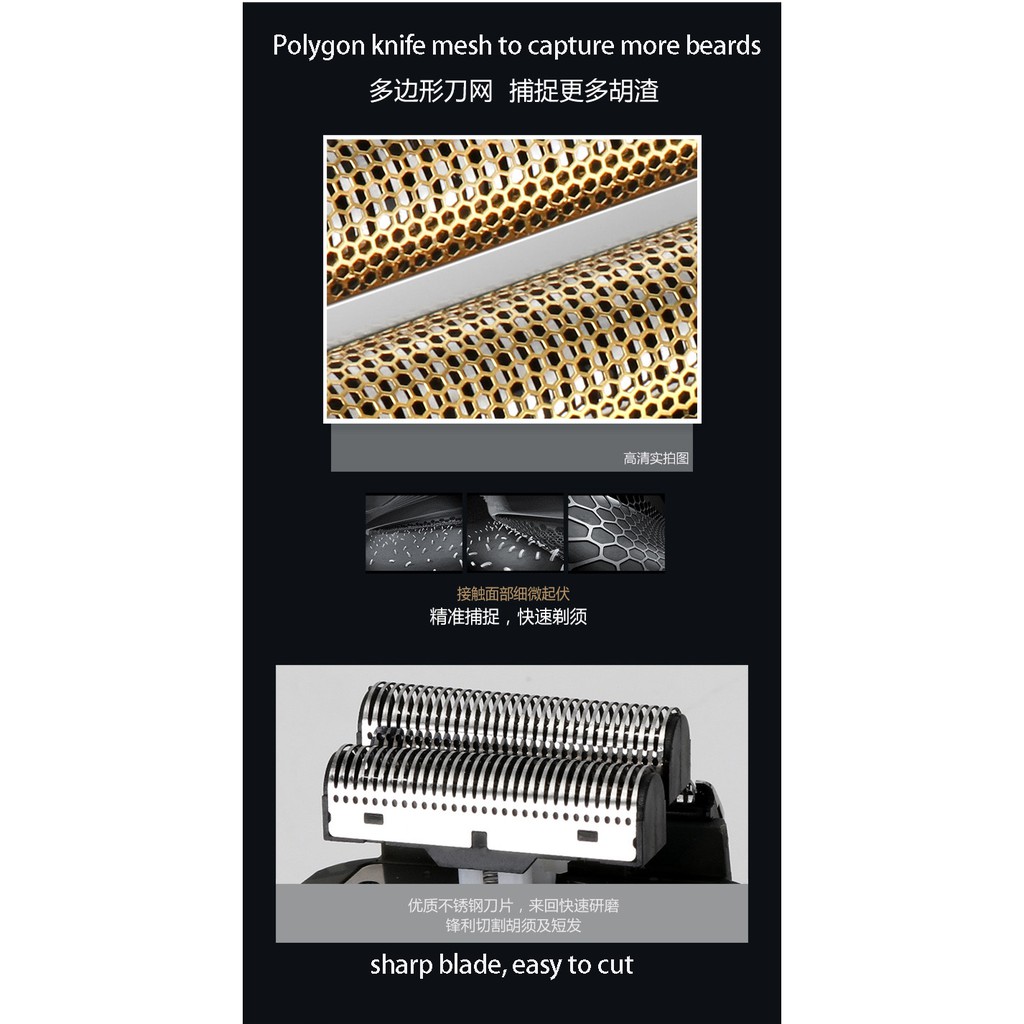 Polygon knife mesh to capture more beards
多边形刀网 捕捉更多胡渣

高清实拍图

接触面部细微起伏
精准捕捉，快速剃须

优质不锈钢刀片，来回快速研磨
锋利切割胡须及短发

sharp blade, easy to cut